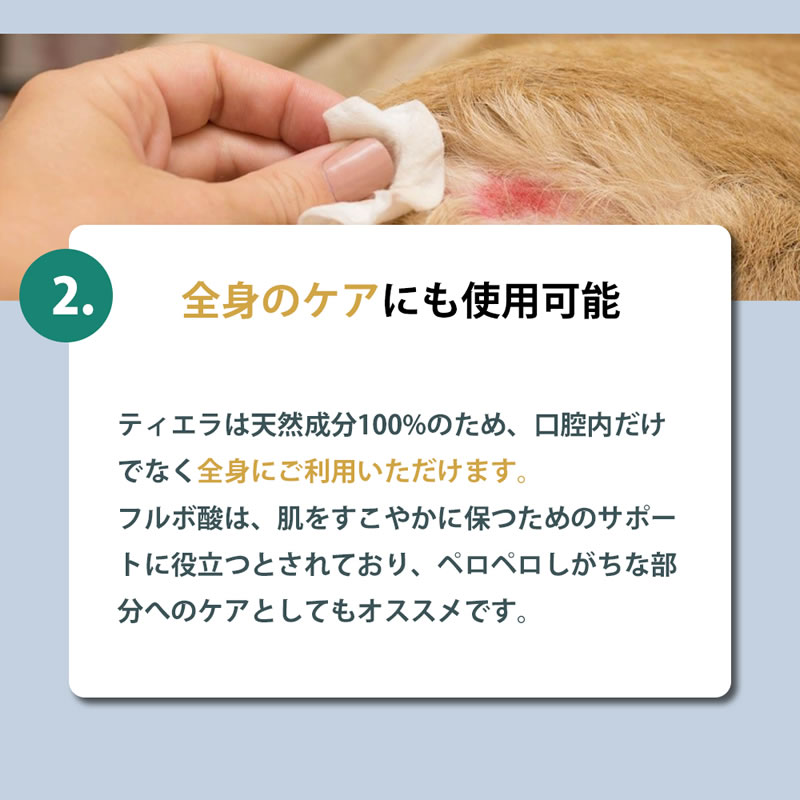 2.

全身のケアにも使用可能

ティエラは天然成分100%のため、口腔内だけでなく全身にご利用いただけます。
フルボ酸は、肌をすこやかに保つためのサポートに役立つとされており、ペロペロしがちな部分へのケアとしてもオススメです。