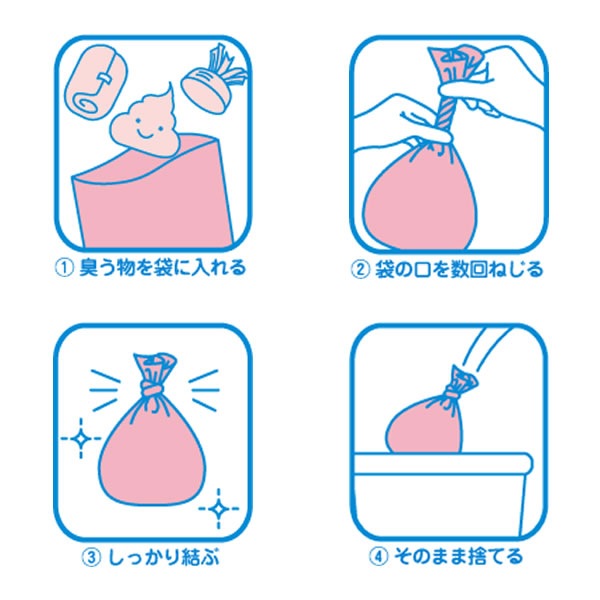 ① 臭う物を袋に入れる

② 袋の口を数回ねじる

③ しっかり結ぶ

④ そのまま捨てる