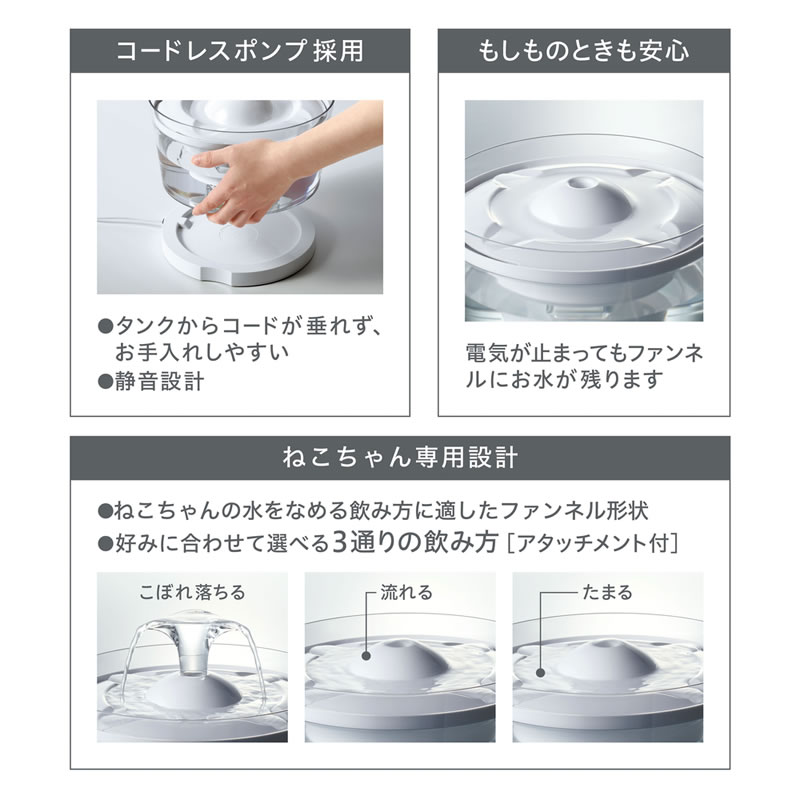 コードレスポンプ 採用

●タンクからコードが垂れず、お手入れしやすい
●静音設計

もしものときも安心

電気が止まってもファンネルにお水が残ります

ねこちゃん専用設計

●ねこちゃんの水をなめる飲み方に適したファンネル形状
●好みに合わせて選べる3通りの飲み方［アタッチメント付］

こぼれ落ちる

流れる

たまる