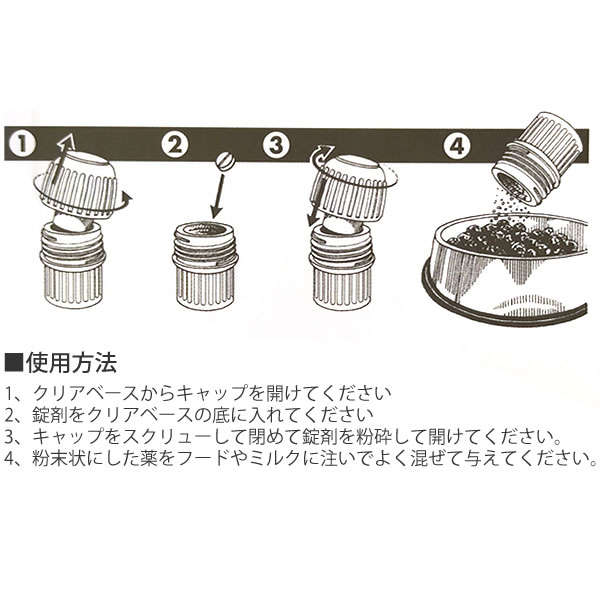 1 2 3 4

■使用方法

1、クリアベースからキャップを開けてください
2、錠剤をクリアベースの底に入れてください
3、キャップをスクリューして閉めて錠剤を粉砕して開けてください。
4、粉末状にした薬をフードやミルクに注いでよく混ぜて与えてください。