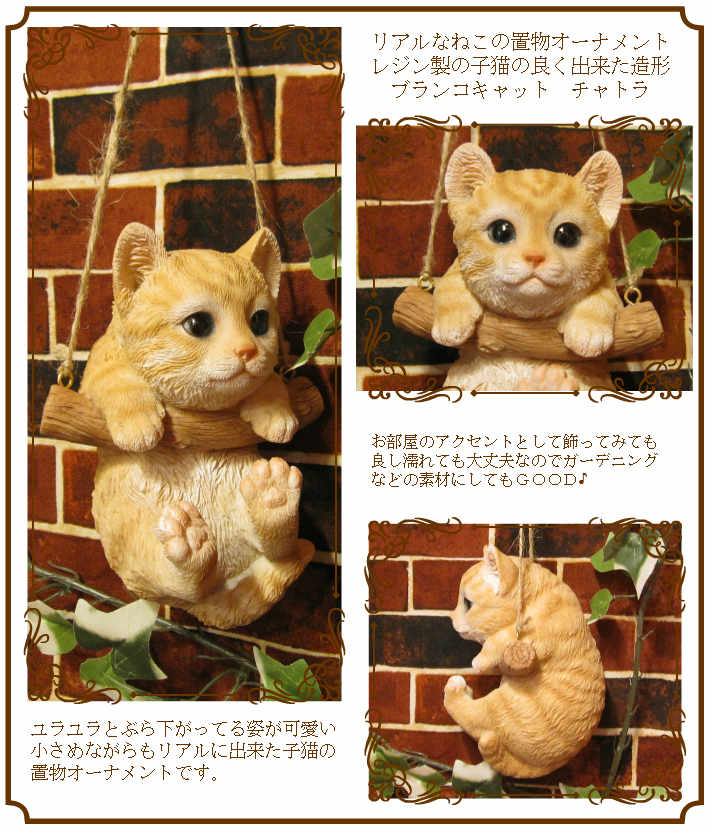 リアルなねこの置物オーナメント
レジン製の子猫の良く出来た造形
ブランコキャット　チャトラ

お部屋のアクセントとして飾ってみても良し濡れても大丈夫なのでガーデニングなどの素材にしてもＧＯＯＤ♪

ユラユラとぶら下がってる姿が可愛い小さめながらもリアルに出来た子猫の置物オーナメントです。