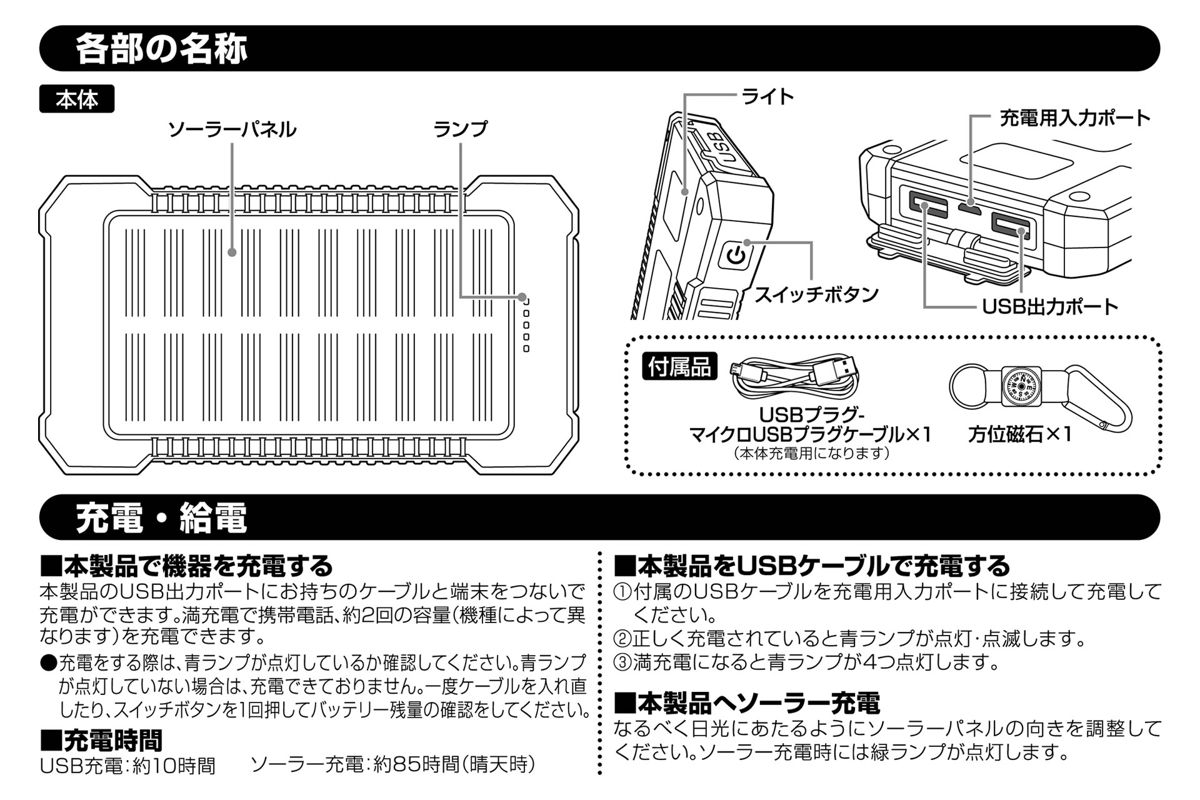 各部の名称

本体

ソーラーパネル

ランプ

ライト

USB

スイッチボタン

充電用入力ポート

USB出力ポート

付属品

USBプラグ-マイクロUSBプラグケーブル×1
(本体充電用になります)

方位磁石×1

充電・給電

■本製品で機器を充電する
本製品のUSB出力ポートにお持ちのケーブルと端末をつないで充電ができます。満充電で携帯電話、約2回の容量(機種によって異なります)を充電できます。

●充電をする際は、青ランプが点灯しているか確認してください。青ランプが点灯していない場合は、充電できておりません。一度ケーブルを入れ直したり、スイッチボタンを1回押してバッテリー残量の確認をしてください。

■充電時間
USB充電:約10時間　ソーラー充電:約85時間(晴天時)

■本製品をUSBケーブルで充電する
①付属のUSBケーブルを充電用入力ポートに接続して充電してください。
②正しく充電されていると青ランプが点灯・点滅します。
③満充電になると青ランプが4つ点灯します。

■本製品へソーラー充電
なるべく日光にあたるようにソーラーパネルの向きを調整してください。ソーラー充電時には緑ランプが点灯します。