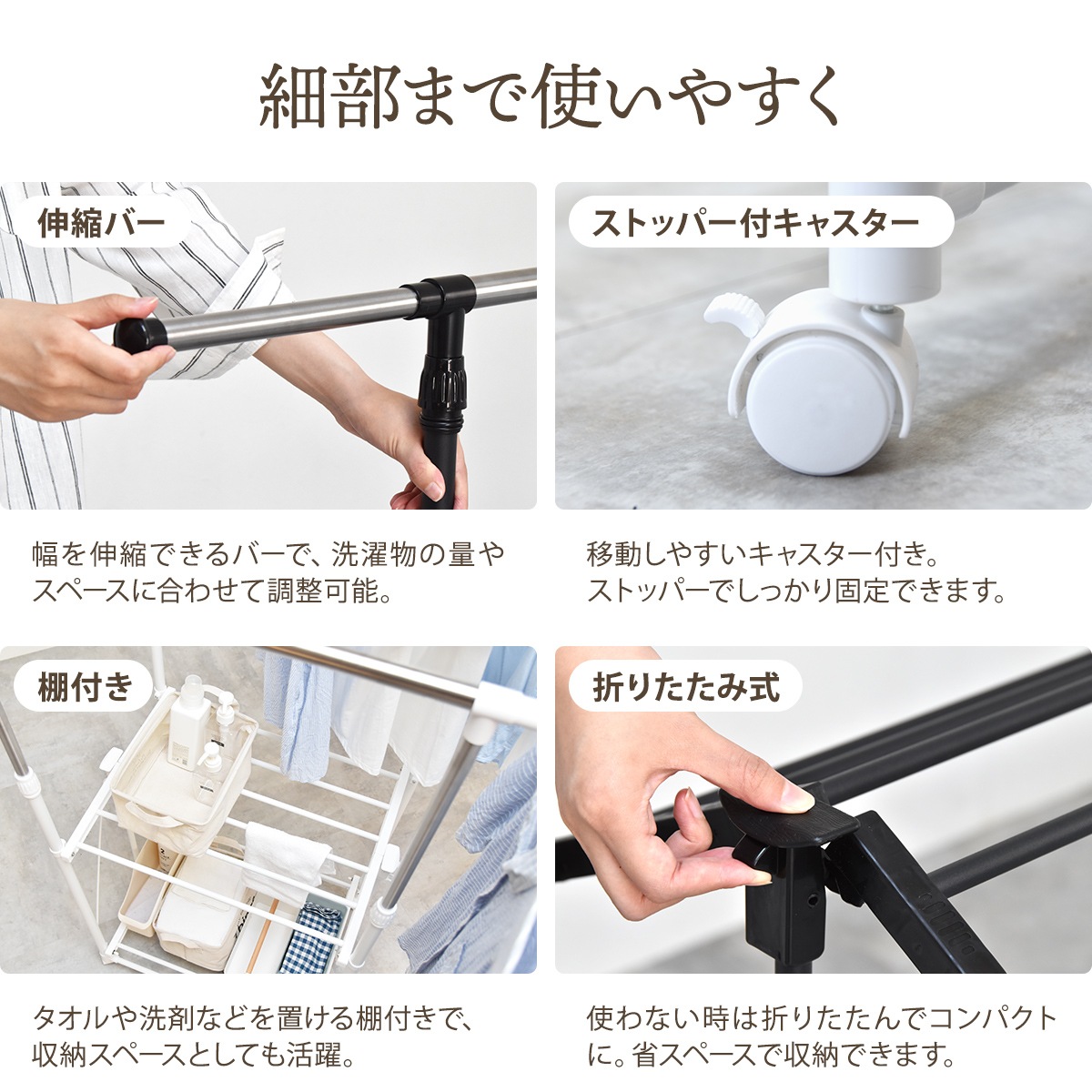 細部まで使いやすく

伸縮バー

幅を伸縮できるバーで、洗濯物の量やスペースに合わせて調整可能。

ストッパー付キャスター

移動しやすいキャスター付き。ストッパーでしっかり固定できます。

棚付き

タオルや洗剤などを置ける棚付きで、収納スペースとしても活躍。

折りたたみ式

使わない時は折りたたんでコンパクトに。省スペースで収納できます。