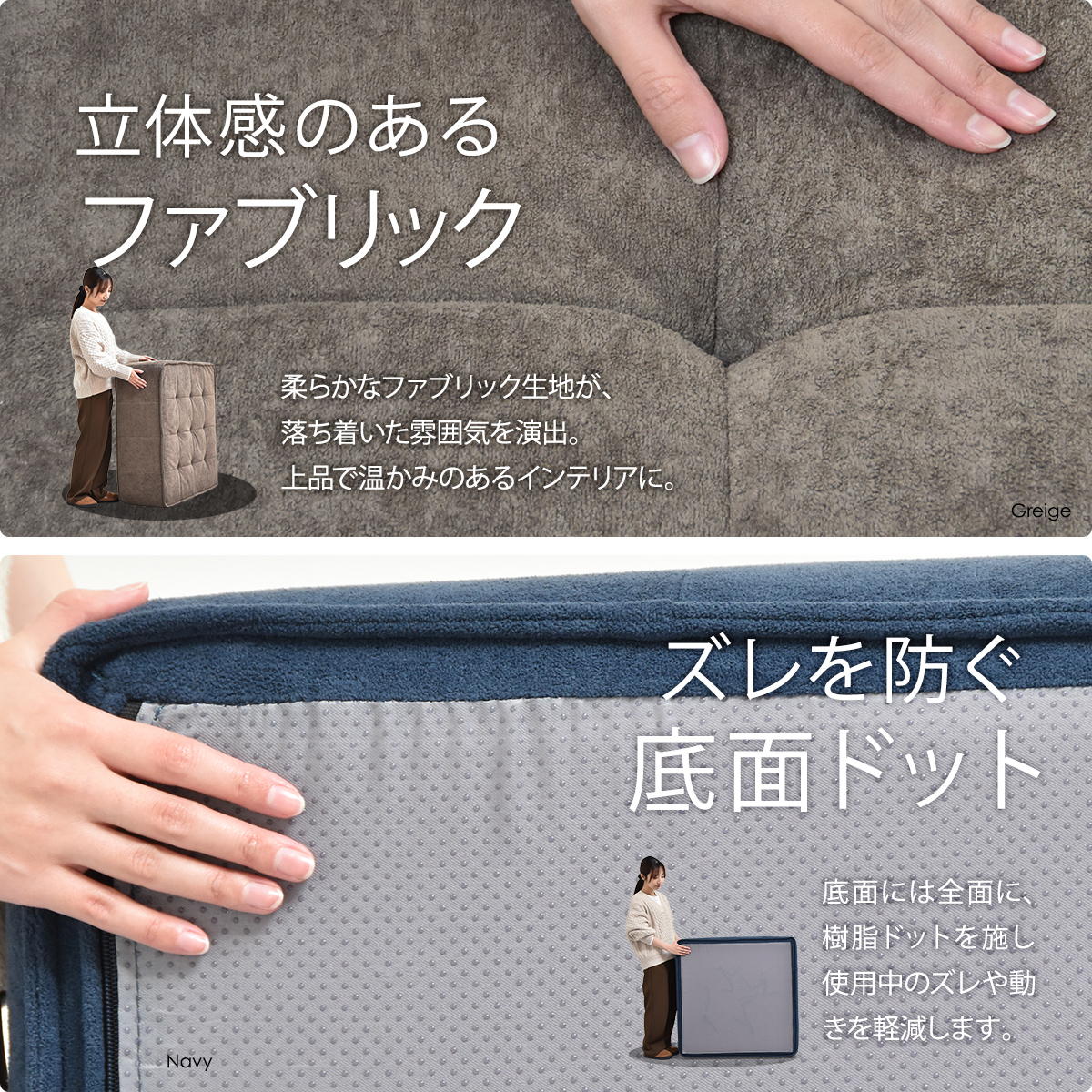 立体感のある
ファブリック

柔らかなファブリック生地が、
落ち着いた雰囲気を演出。
上品で温かみのあるインテリアに。

Greige

ズレを防ぐ
底面ドット

底面には全面に、
樹脂ドットを施し
使用中のズレや動
きを軽減します。

Navy