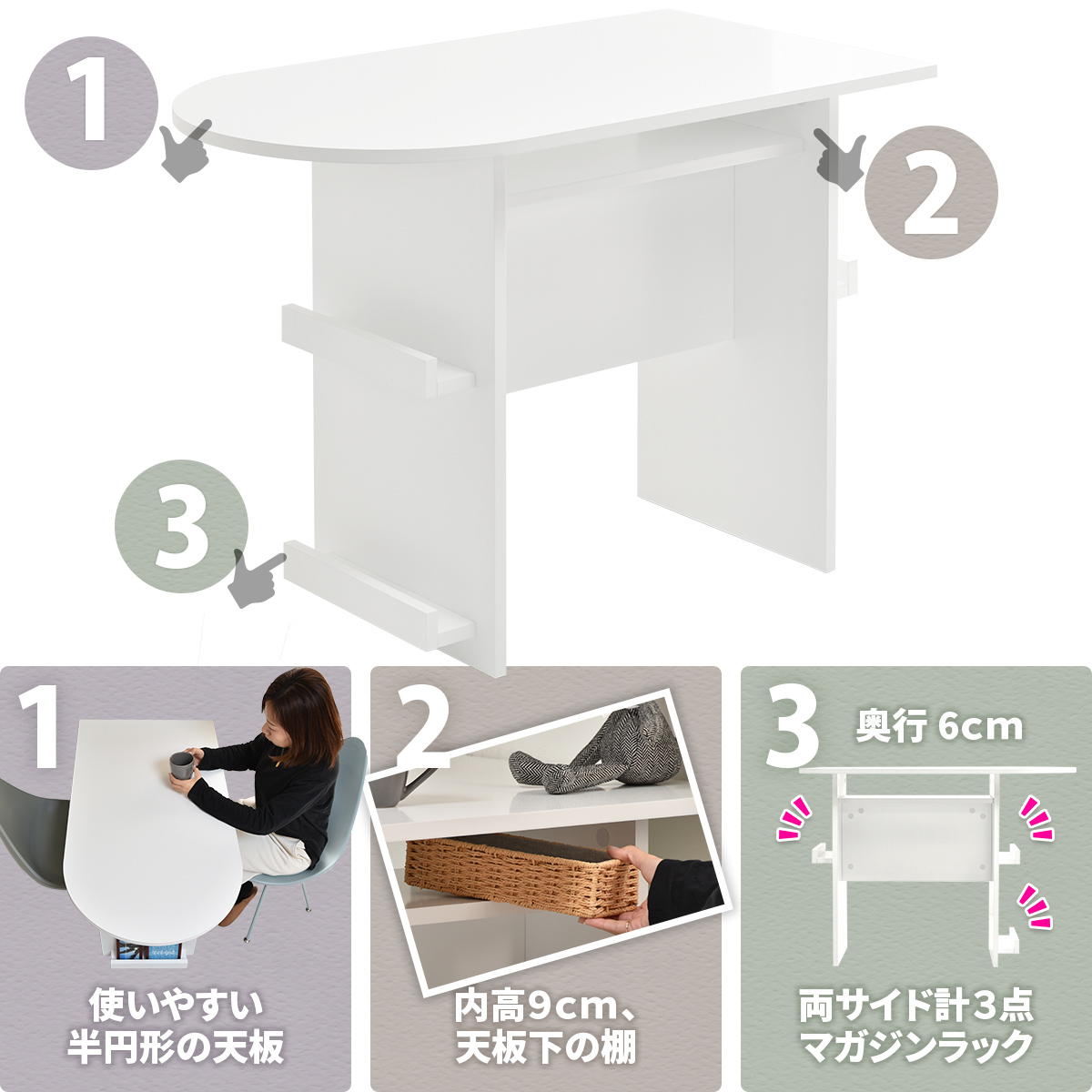 1

2

3

1

使いやすい
半円形の天板

2

内高9cm、
天板下の棚

3

奥行 6cm

両サイド計3点
マガジンラック