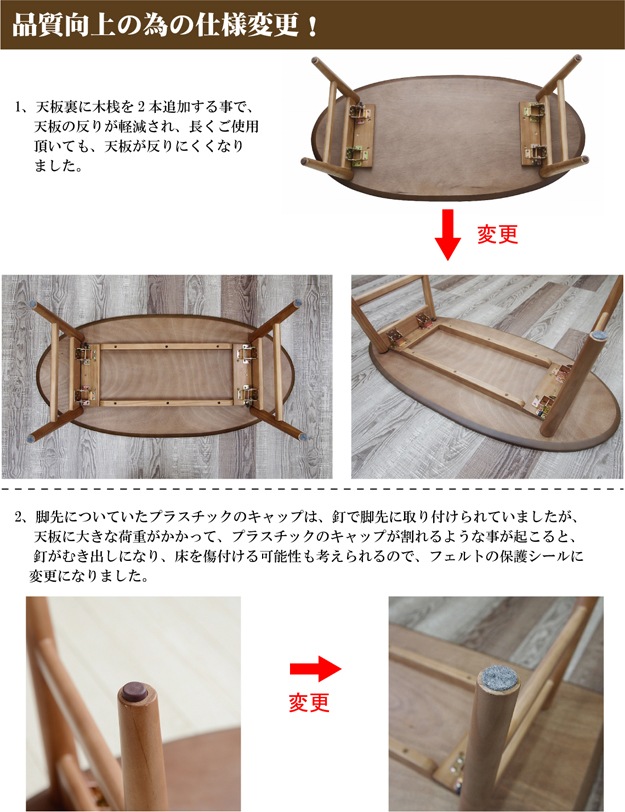 品質向上の為の仕様変更！

1、天板裏に木桟を２本追加する事で、天板の反りが軽減され、長くご使用頂いても、天板が反りにくくなりました。

変更

2、脚先についていたプラスチックのキャップは、釘で脚先に取り付けられていましたが、天板に大きな荷重がかかって、プラスチックのキャップが割れるような事が起こると、釘がむき出しになり、床を傷付ける可能性も考えられるので、フェルトの保護シールに変更になりました。

変更