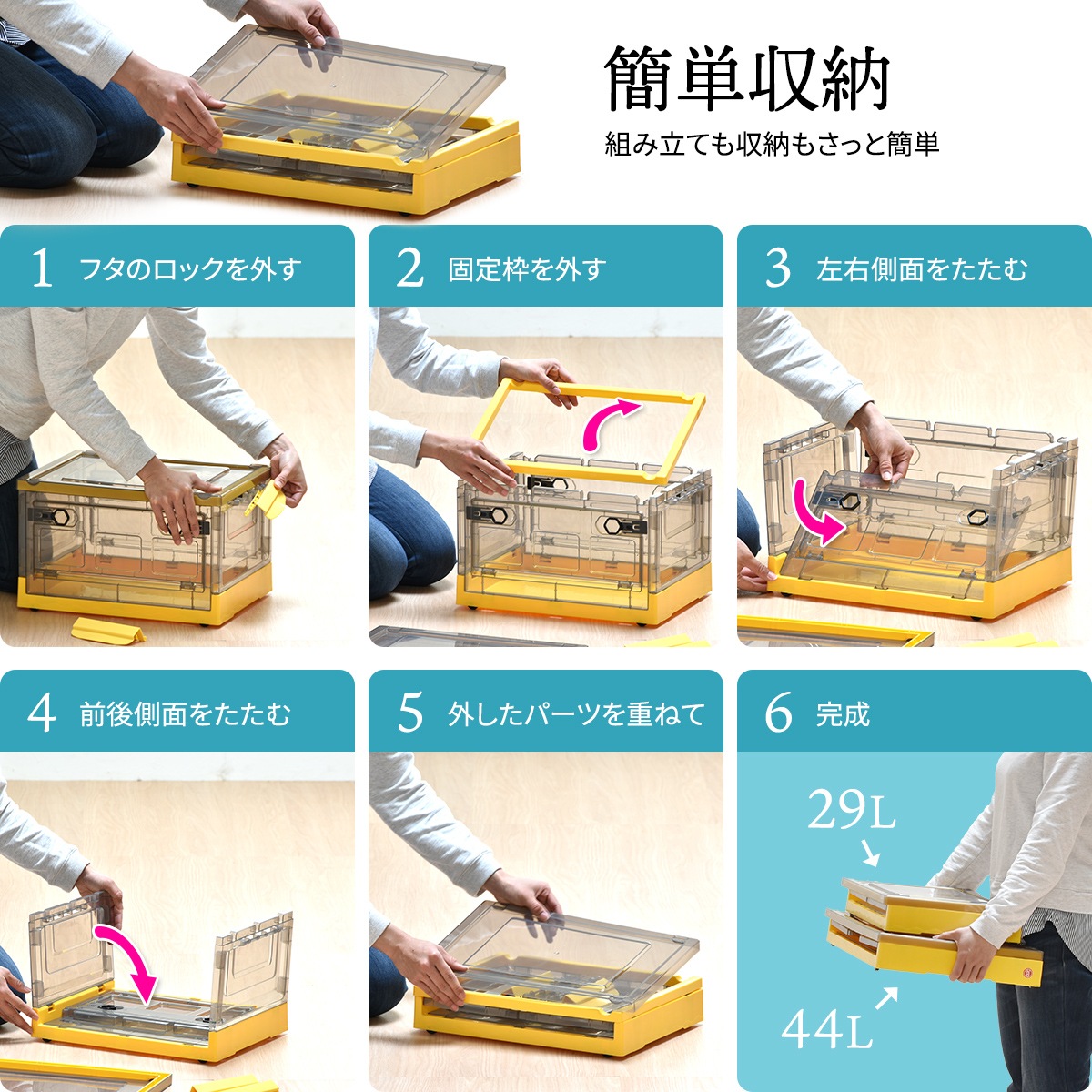 簡単収納

組み立ても収納もさっと簡単

1 フタのロックを外す

2 固定枠を外す

3 左右側面をたたむ

4 前後側面をたたむ

5 外したパーツを重ねて

6 完成

29L

44L