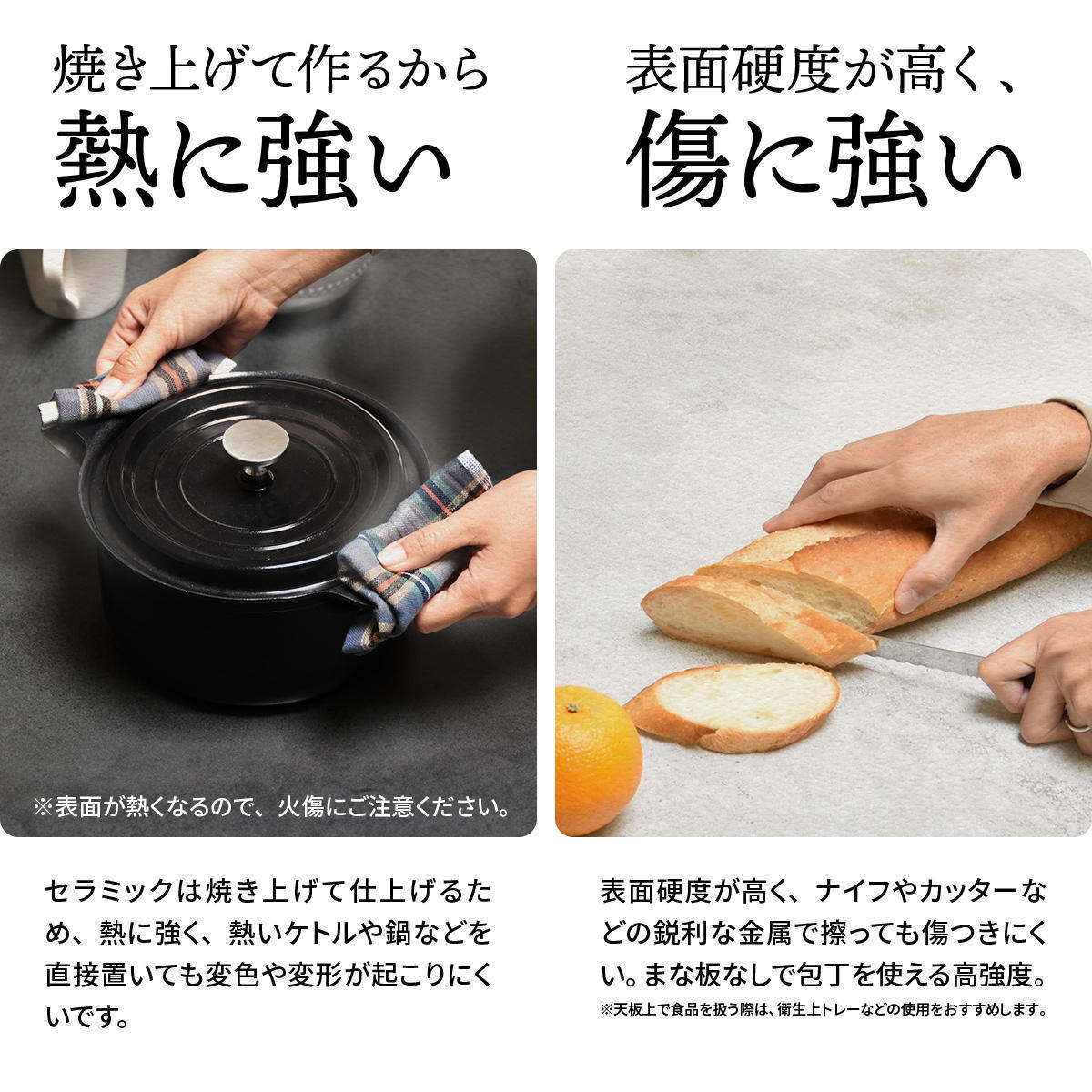 焼き上げて作るから
熱に強い

※表面が熱くなるので、火傷にご注意ください。

セラミックは焼き上げて仕上げるため、熱に強く、熱いケトルや鍋などを直接置いても変色や変形が起こりにくいです。

表面硬度が高く、
傷に強い

表面硬度が高く、ナイフやカッターなどの鋭利な金属で擦っても傷つきにくい。まな板なしで包丁を使える高強度。
※天板上で食品を扱う際は、衛生上トレーなどの使用をおすすめします。