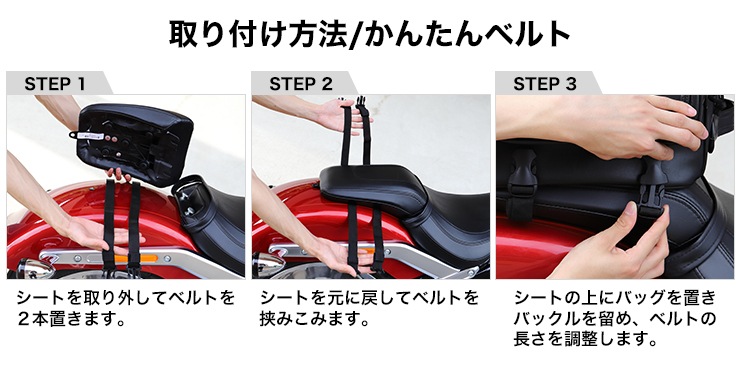 取り付け方法/かんたんベルト

STEP 1

シートを取り外してベルトを２本置きます。

STEP 2

シートを元に戻してベルトを挟みこみます。

STEP 3

シートの上にバッグを置きバックルを留め、ベルトの長さを調整します。