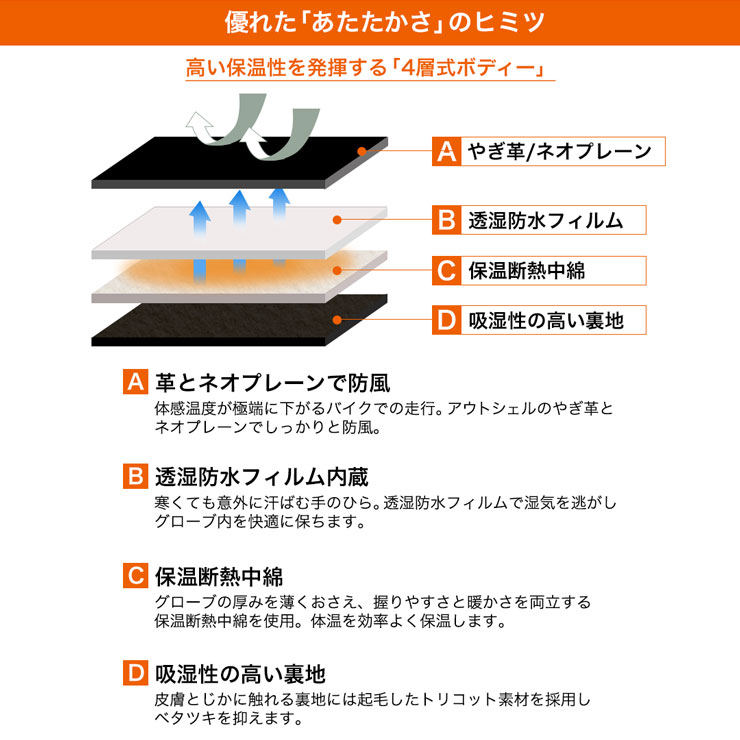 優れた「あたたかさ」のヒミツ

高い保温性を発揮する「4層式ボディー」

A やぎ革/ネオプレーン

B 透湿防水フィルム

C 保温断熱中綿

D 吸湿性の高い裏地

A 革とネオプレーンで防風
体感温度が極端に下がるバイクでの走行。アウトシェルのやぎ革とネオプレーンでしっかりと防風。

B 透湿防水フィルム内蔵
寒くても意外に汗ばむ手のひら。透湿防水フィルムで湿気を逃がしグローブ内を快適に保ちます。

C 保温断熱中綿
グローブの厚みを薄くおさえ、握りやすさと暖かさを両立する保温断熱中綿を使用。体温を効率よく保温します。

D 吸湿性の高い裏地
皮膚とじかに触れる裏地には起毛したトリコット素材を採用しベタツキを抑えます。