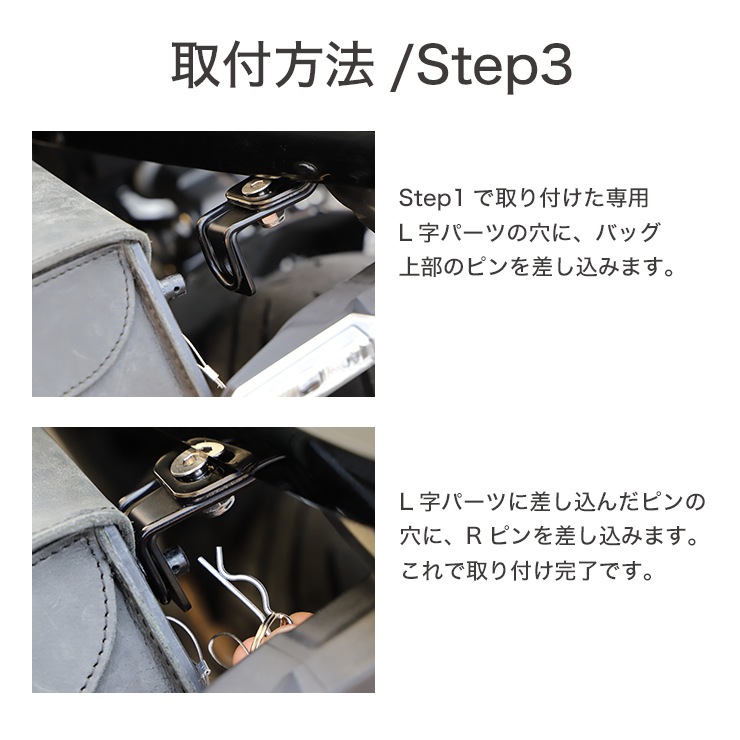 取付方法 /Step3

Step1 で取り付けた専用 L 字パーツの穴に、バッグ上部のピンを差し込みます。

L 字パーツに差し込んだピンの穴に、R ピンを差し込みます。これで取り付け完了です。