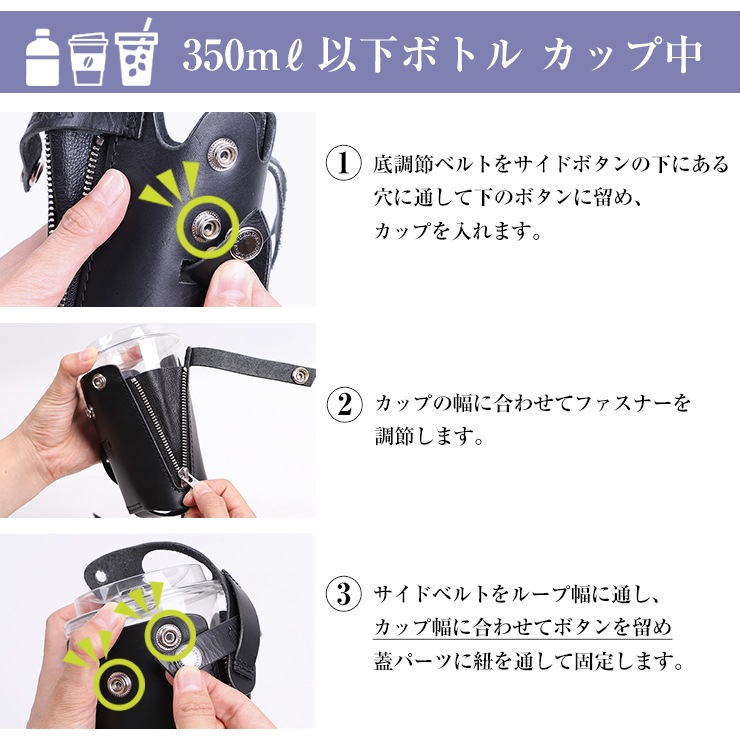 350mℓ 以下ボトル カップ中

① 底調節ベルトをサイドボタンの下にある穴に通して下のボタンに留め、カップを入れます。

② カップの幅に合わせてファスナーを調節します。

③ サイドベルトをループ幅に通し、カップ幅に合わせてボタンを留め蓋パーツに紐を通して固定します。