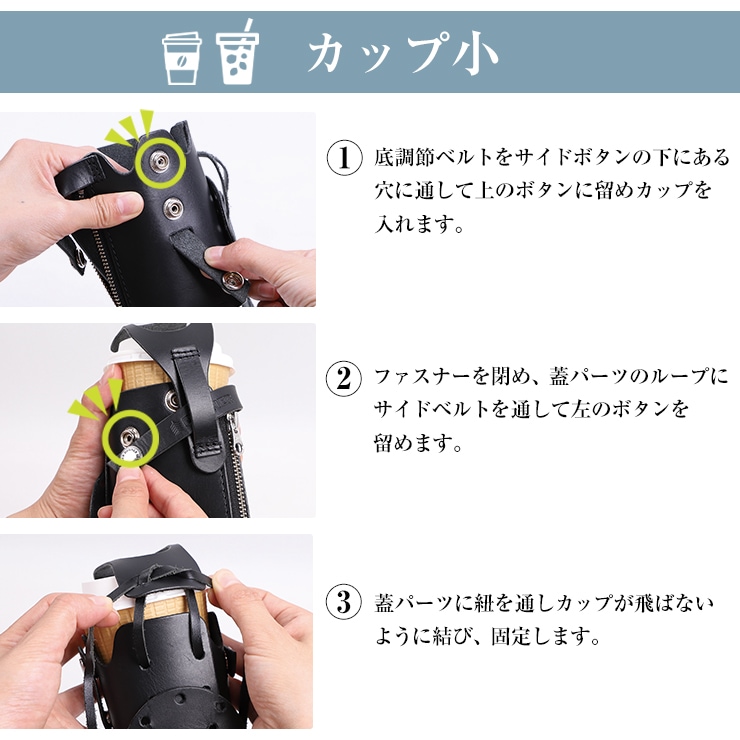 カップ小

① 底調節ベルトをサイドボタンの下にある穴に通して上のボタンに留めカップを入れます。

② ファスナーを閉め、蓋パーツのループにサイドベルトを通して左のボタンを留めます。

③ 蓋パーツに紐を通しカップが飛ばないように結び、固定します。