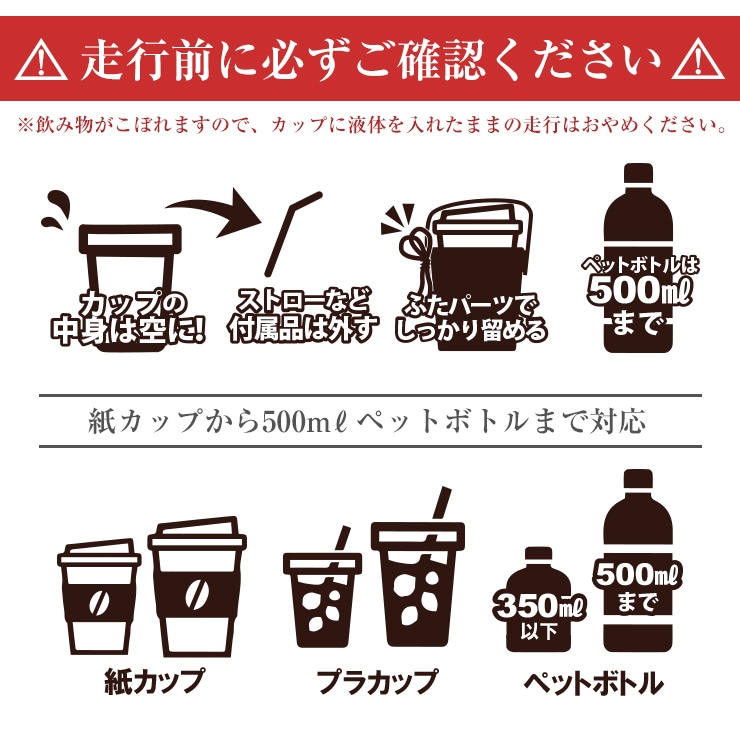 走行前に必ずご確認ください

※飲み物がこぼれますので、カップに液体を入れたままの走行はおやめください。

カップの中身は空に!

ストローなど付属品は外す

ふたパーツでしっかり留める

ペットボトルは500mℓまで

紙カップから500mℓペットボトルまで対応

紙カップ

プラカップ

350mℓ以下

500mℓまで

ペットボトル