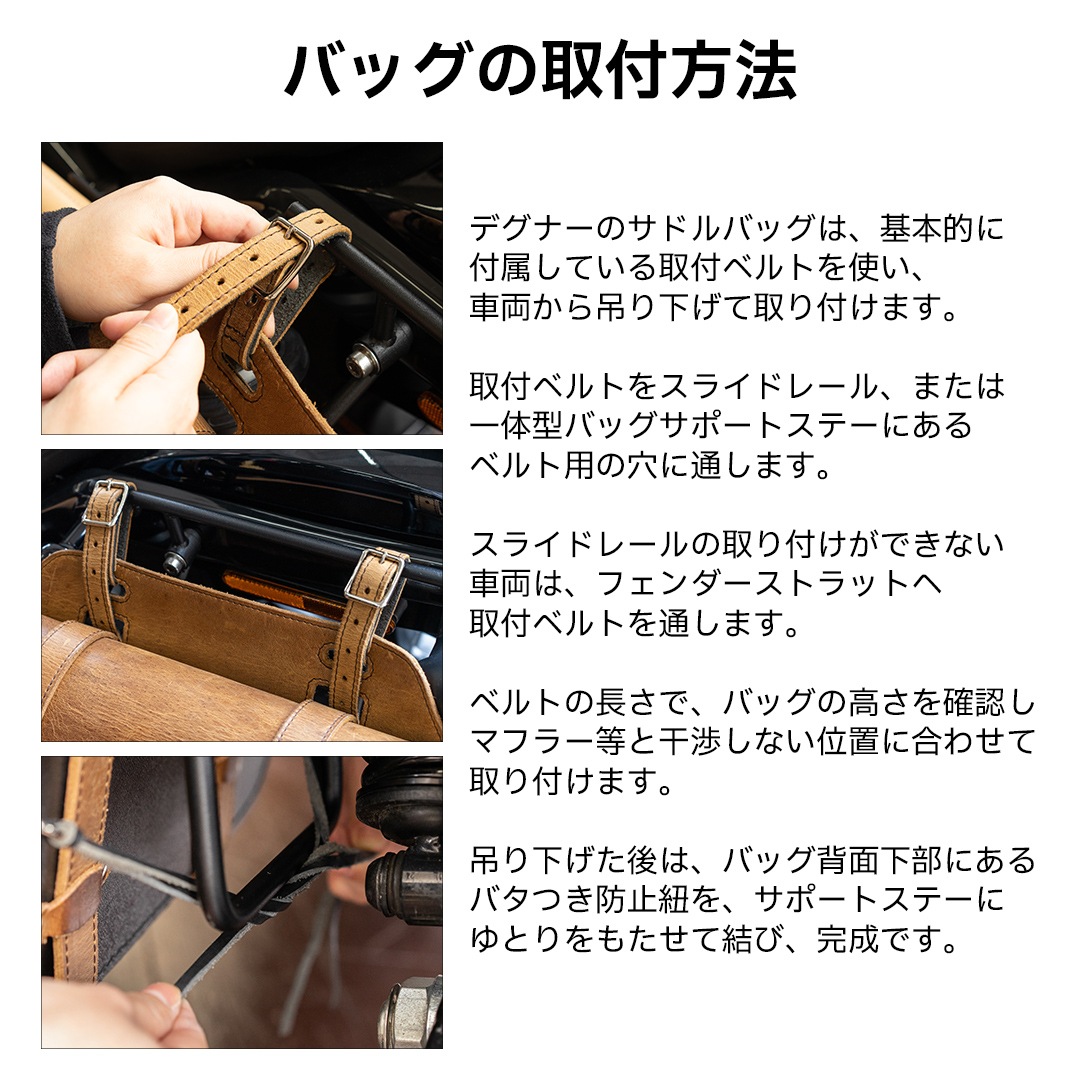 バッグの取付方法

デグナーのサドルバッグは、基本的に付属している取付ベルトを使い、車両から吊り下げて取り付けます。

取付ベルトをスライドレール、または一体型バッグサポートステーにあるベルト用の穴に通します。

スライドレールの取り付けができない車両は、フェンダーストラットへ取付ベルトを通します。

ベルトの長さで、バッグの高さを確認しマフラー等と干渉しない位置に合わせて取り付けます。

吊り下げた後は、バッグ背面下部にあるバタつき防止紐を、サポートステーにゆとりをもたせて結び、完成です。