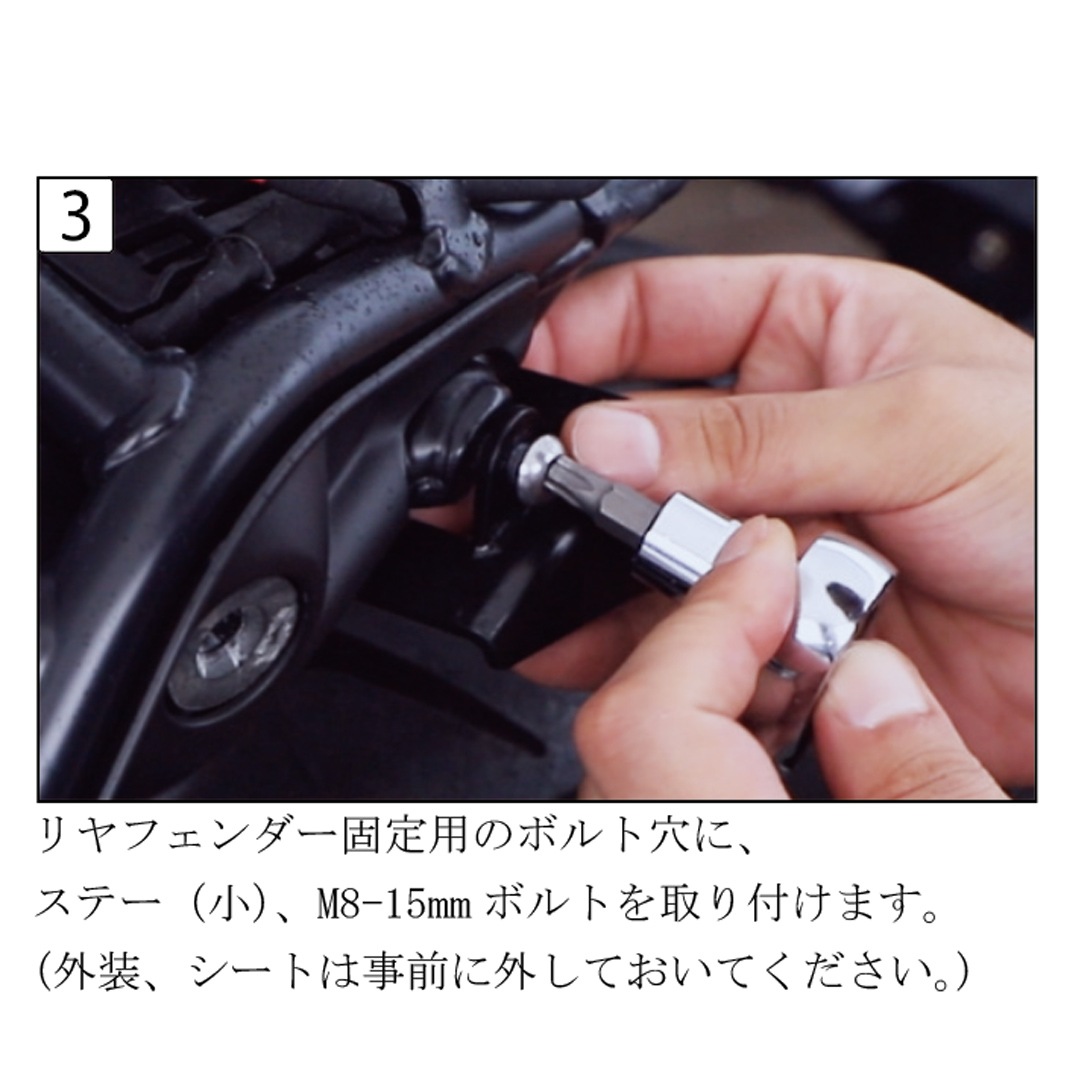 3

リヤフェンダー固定用のボルト穴に、
ステー（小）、M8-15mm ボルトを取り付けます。
(外装、シートは事前に外しておいてください。)