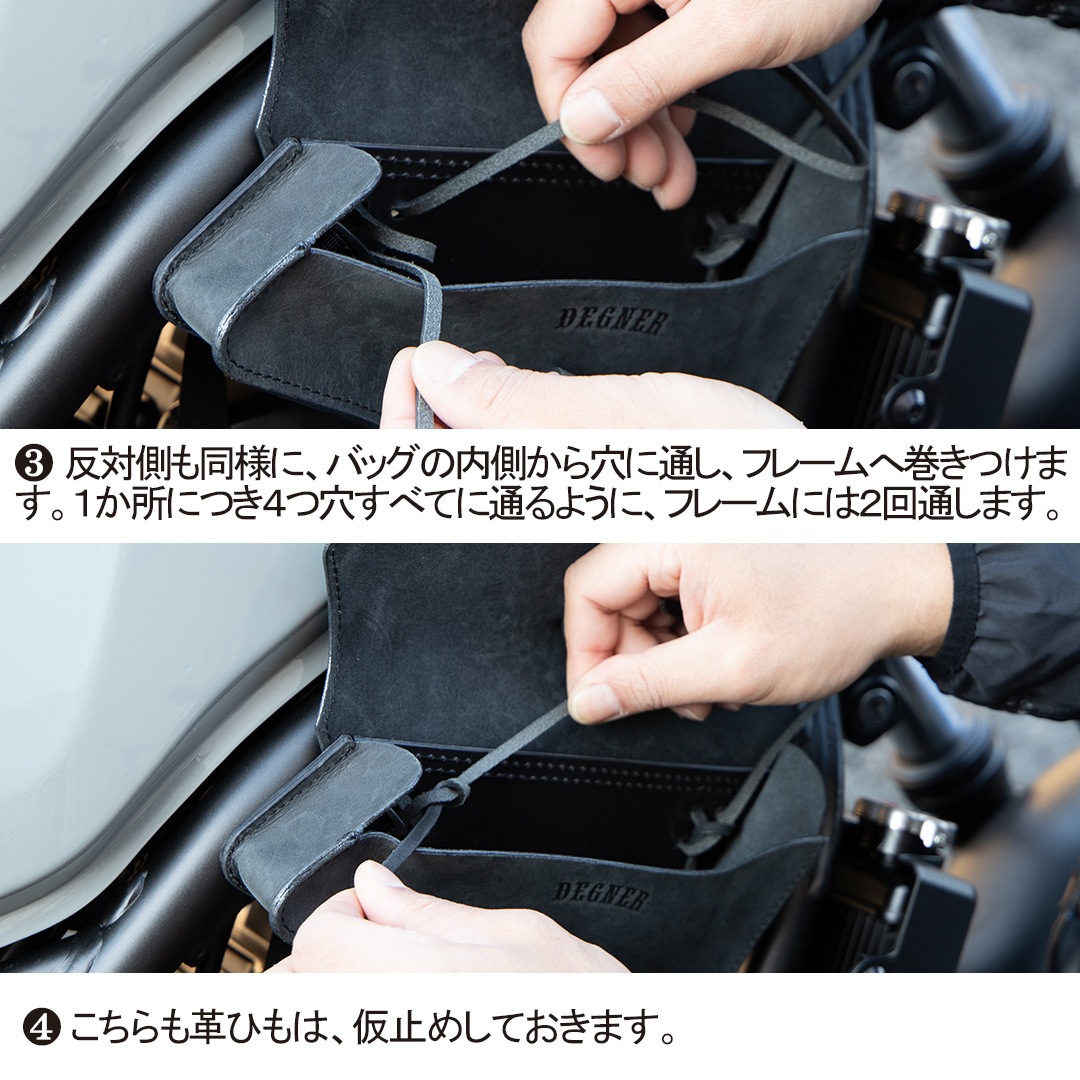 DEGNER

❸ 反対側も同様に、バッグの内側から穴に通し、フレームへ巻きつけます。1か所につき4つ穴すべてに通るように、フレームには2回通します。

DEGNER

❹ こちらも革ひもは、仮止めしておきます。