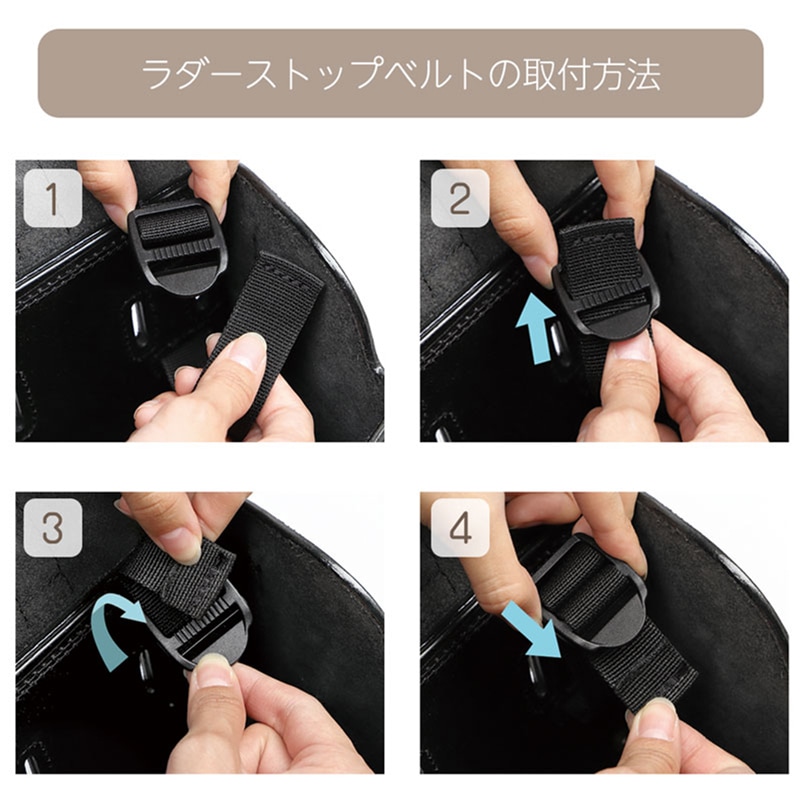 ラダーストップベルトの取付方法

1

2

3

4