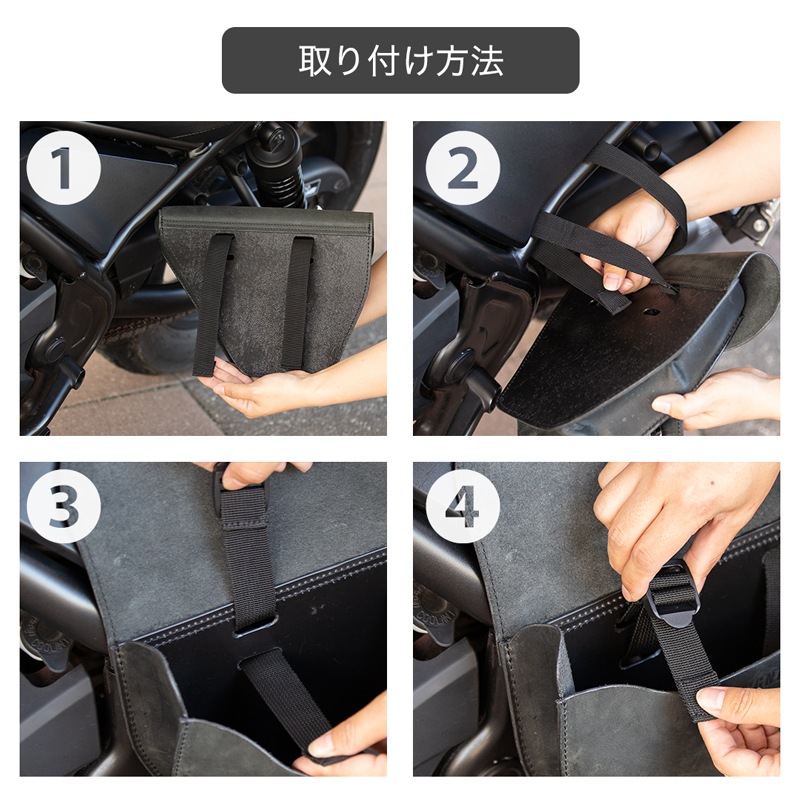 取り付け方法

1

2

3

4