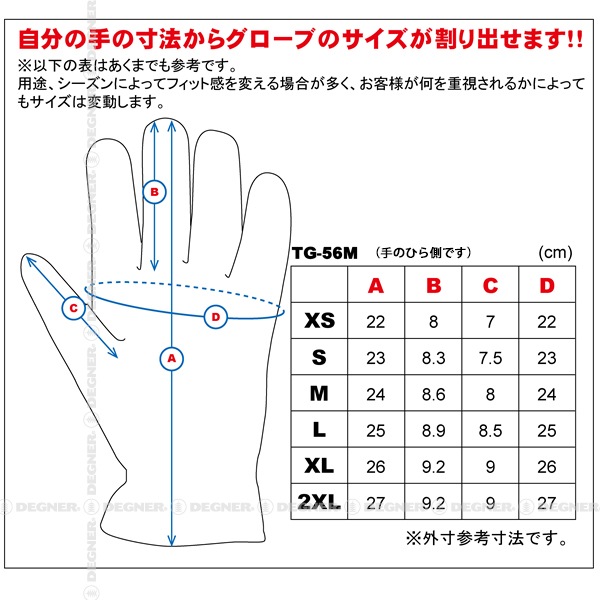 自分の手の寸法からグローブのサイズが割り出せます!!

※以下の表はあくまでも参考です。
用途、シーズンによってフィット感を変える場合が多く、お客様が何を重視されるかによってもサイズは変動します。

B
C
D
A

TG-56M （手のひら側です） (cm)

| | A | B | C | D |
|---|---|---|---|---|
| XS | 22 | 8 | 7 | 22 |
| S | 23 | 8.3 | 7.5 | 23 |
| M | 24 | 8.6 | 8 | 24 |
| L | 25 | 8.9 | 8.5 | 25 |
| XL | 26 | 9.2 | 9 | 26 |
| 2XL | 27 | 9.2 | 9 | 27 |

※外寸参考寸法です。

DEGNER DEGNER DEGNER DEGNER DEGNER DEGNER DEGNER