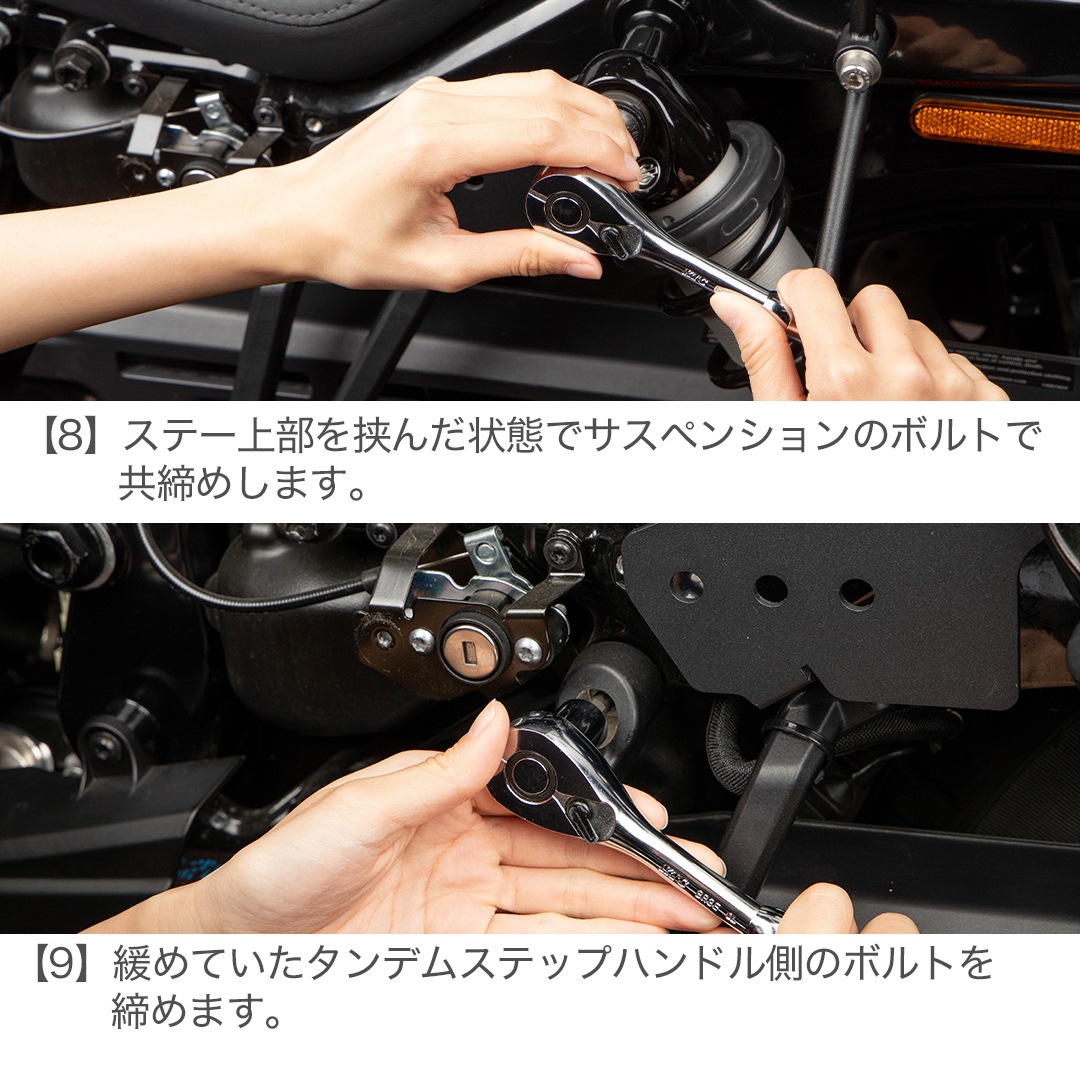 【8】ステー上部を挟んだ状態でサスペンションのボルトで共締めします。

【9】緩めていたタンデムステップハンドル側のボルトを締めます。