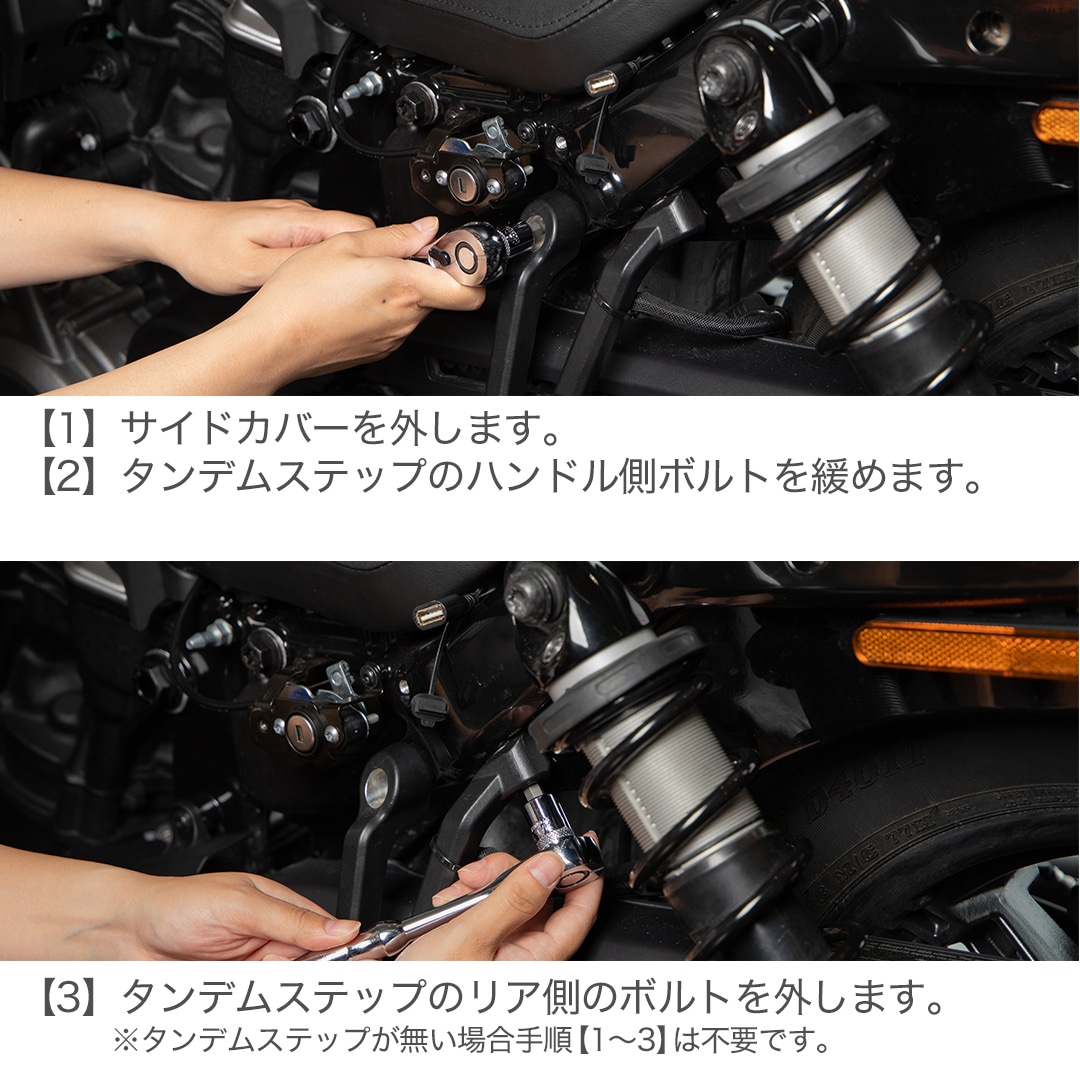 【1】サイドカバーを外します。
【2】タンデムステップのハンドル側ボルトを緩めます。

【3】タンデムステップのリア側のボルトを外します。
※タンデムステップが無い場合手順【1〜3】は不要です。