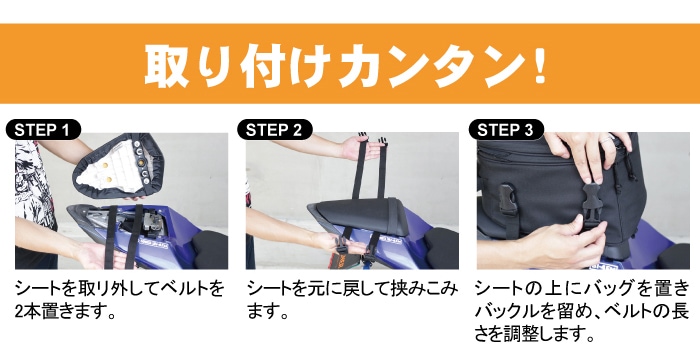 取り付けカンタン!

STEP 1

シートを取り外してベルトを2本置きます。

STEP 2

シートを元に戻して挟みこみます。

STEP 3

シートの上にバッグを置きバックルを留め、ベルトの長さを調整します。