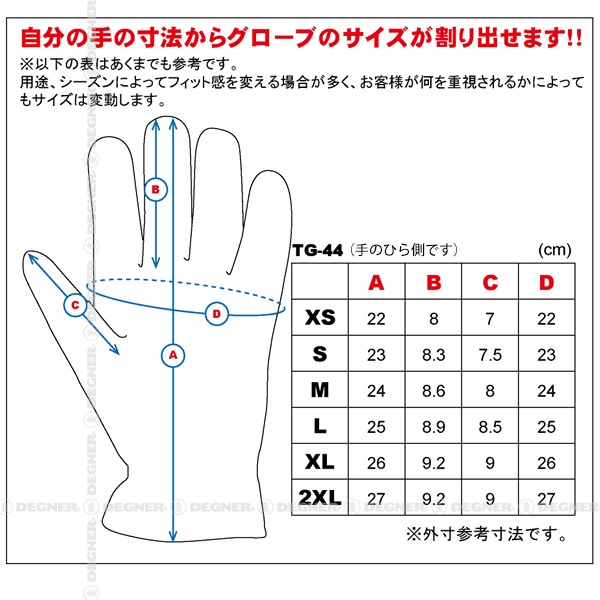 自分の手の寸法からグローブのサイズが割り出せます!!
※以下の表はあくまでも参考です。
用途、シーズンによってフィット感を変える場合が多く、お客様が何を重視されるかによってもサイズは変動します。

B
C
D
A

TG-44（手のひら側です） (cm)

| | A | B | C | D |
|---|---|---|---|---|
| XS | 22 | 8 | 7 | 22 |
| S | 23 | 8.3 | 7.5 | 23 |
| M | 24 | 8.6 | 8 | 24 |
| L | 25 | 8.9 | 8.5 | 25 |
| XL | 26 | 9.2 | 9 | 26 |
| 2XL | 27 | 9.2 | 9 | 27 |

※外寸参考寸法です。

DEGNER DEGNER DEGNER DEGNER DEGNER DEGNER DEGNER