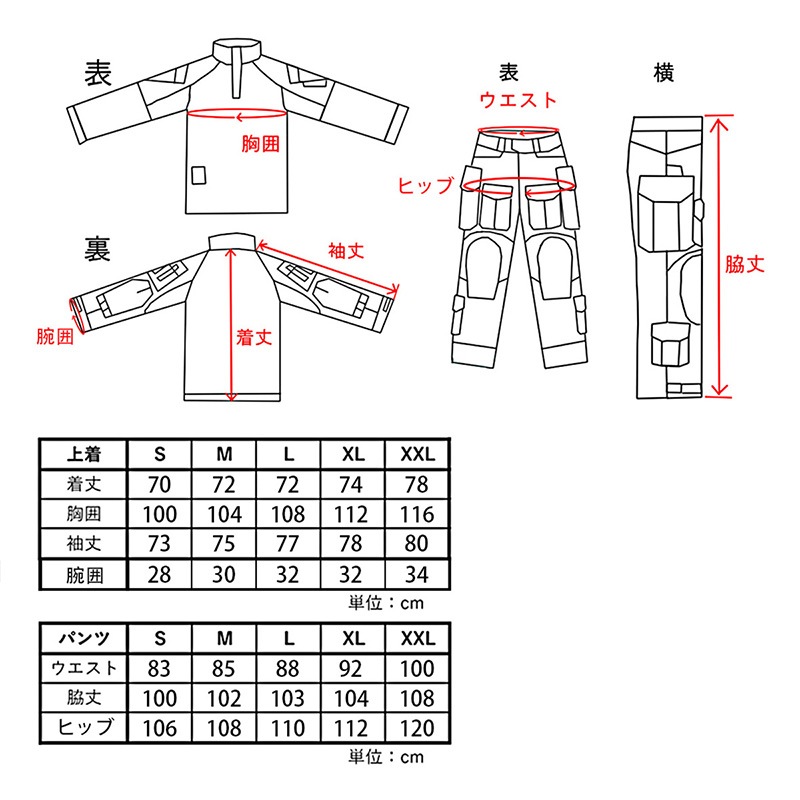 表

胸囲

裏

袖丈

腕囲

着丈

表

ウエスト

ヒップ

横

脇丈

| 上着 | S | M | L | XL | XXL |
|---|---|---|---|---|---|
| 着丈 | 70 | 72 | 72 | 74 | 78 |
| 胸囲 | 100 | 104 | 108 | 112 | 116 |
| 袖丈 | 73 | 75 | 77 | 78 | 80 |
| 腕囲 | 28 | 30 | 32 | 32 | 34 |

単位：cm

| パンツ | S | M | L | XL | XXL |
|---|---|---|---|---|---|
| ウエスト | 83 | 85 | 88 | 92 | 100 |
| 脇丈 | 100 | 102 | 103 | 104 | 108 |
| ヒップ | 106 | 108 | 110 | 112 | 120 |

単位：cm