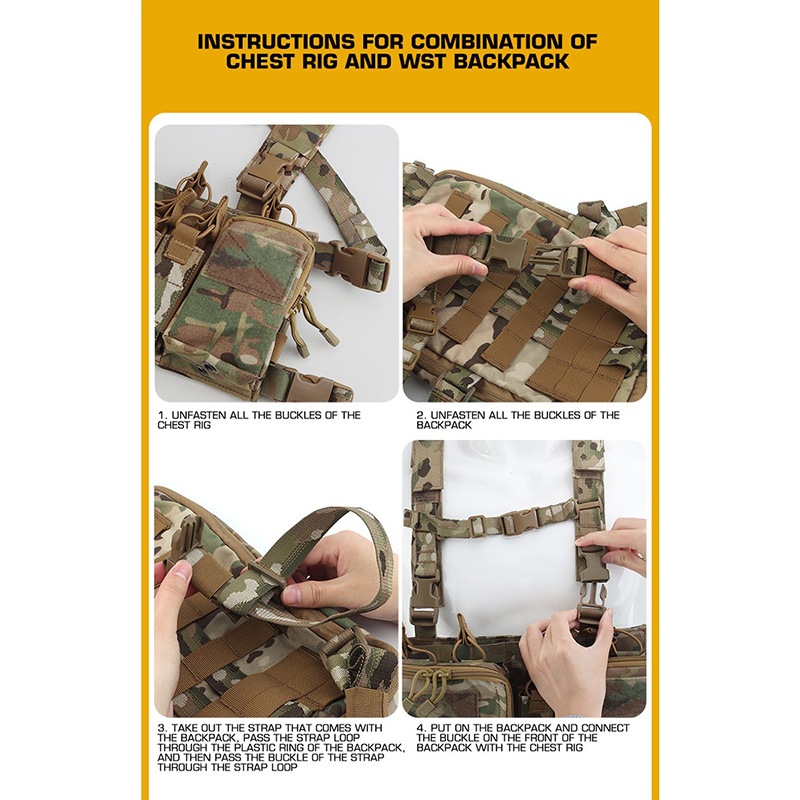 INSTRUCTIONS FOR COMBINATION OF CHEST RIG AND WST BACKPACK

1. UNFASTEN ALL THE BUCKLES OF THE CHEST RIG

2. UNFASTEN ALL THE BUCKLES OF THE BACKPACK

3. TAKE OUT THE STRAP THAT COMES WITH THE BACKPACK, PASS THE STRAP LOOP THROUGH THE PLASTIC RING OF THE BACKPACK, AND THEN PASS THE BUCKLE OF THE STRAP THROUGH THE STRAP LOOP

4. PUT ON THE BACKPACK AND CONNECT THE BUCKLE ON THE FRONT OF THE BACKPACK WITH THE CHEST RIG