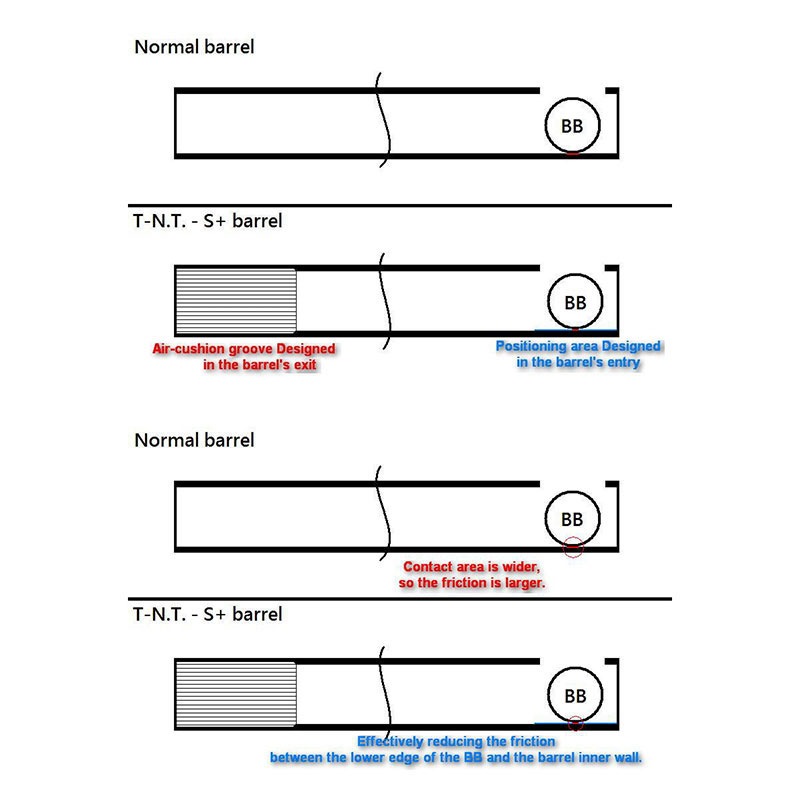 Normal barrel

BB

T-N.T. - S+ barrel

BB

Air-cushion groove Designed in the barrel's exit

Positioning area Designed in the barrel's entry

Normal barrel

BB

Contact area is wider, so the friction is larger.

T-N.T. - S+ barrel

BB

Effectively reducing the friction between the lower edge of the BB and the barrel inner wall.