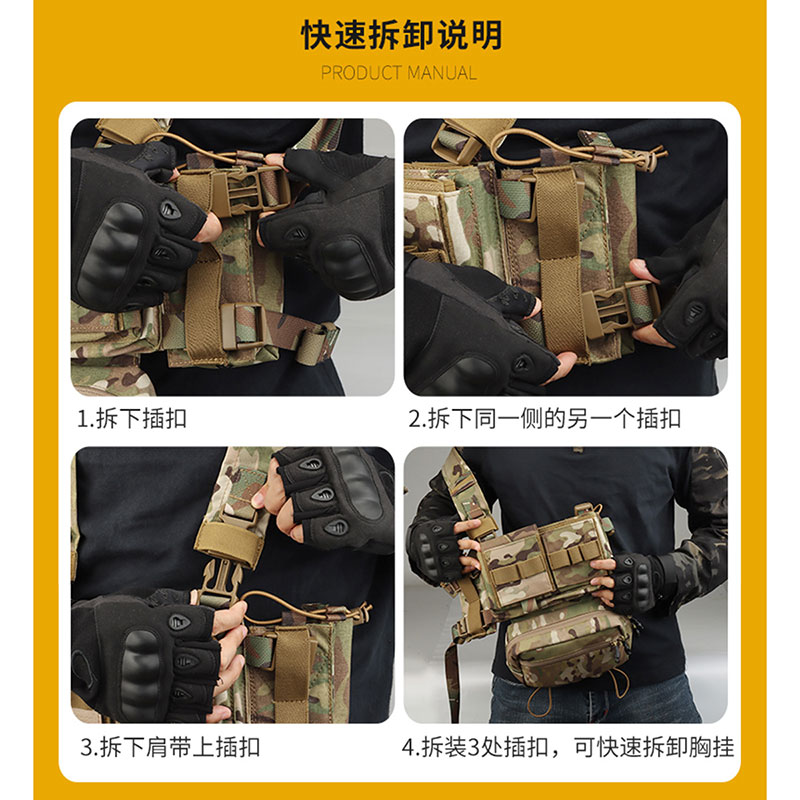 快速拆卸说明
PRODUCT MANUAL

1.拆下插扣

2.拆下同一侧的另一个插扣

3.拆下肩带上插扣

4.拆装3处插扣，可快速拆卸胸挂