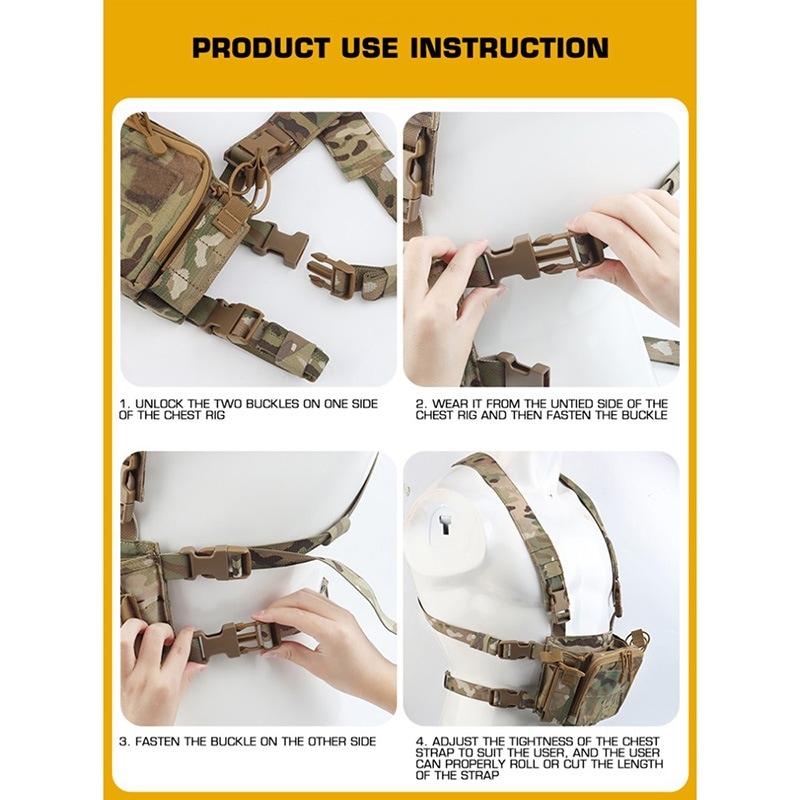 PRODUCT USE INSTRUCTION

1. UNLOCK THE TWO BUCKLES ON ONE SIDE OF THE CHEST RIG

2. WEAR IT FROM THE UNTIED SIDE OF THE CHEST RIG AND THEN FASTEN THE BUCKLE

3. FASTEN THE BUCKLE ON THE OTHER SIDE

4. ADJUST THE TIGHTNESS OF THE CHEST STRAP TO SUIT THE USER, AND THE USER CAN PROPERLY ROLL OR CUT THE LENGTH OF THE STRAP