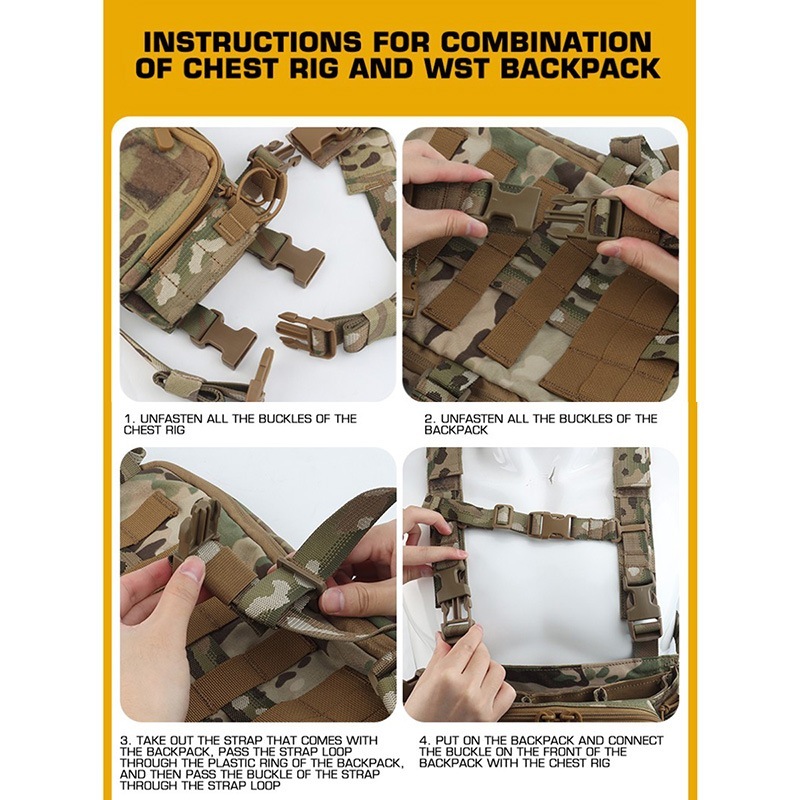 INSTRUCTIONS FOR COMBINATION OF CHEST RIG AND WST BACKPACK

1. UNFASTEN ALL THE BUCKLES OF THE CHEST RIG

2. UNFASTEN ALL THE BUCKLES OF THE BACKPACK

3. TAKE OUT THE STRAP THAT COMES WITH THE BACKPACK, PASS THE STRAP LOOP THROUGH THE PLASTIC RING OF THE BACKPACK, AND THEN PASS THE BUCKLE OF THE STRAP THROUGH THE STRAP LOOP

4. PUT ON THE BACKPACK AND CONNECT THE BUCKLE ON THE FRONT OF THE BACKPACK WITH THE CHEST RIG