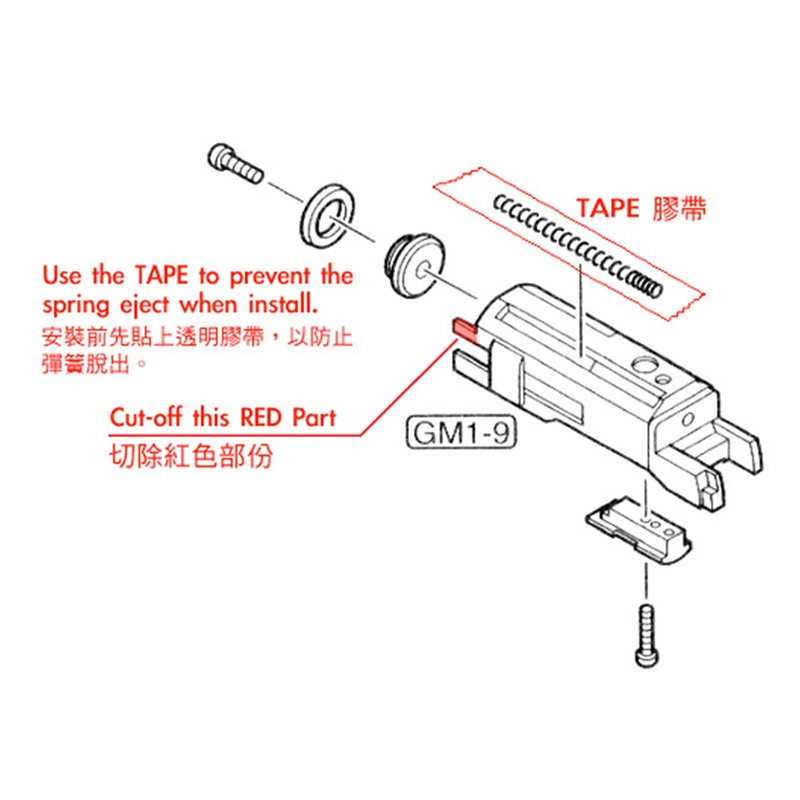 TAPE 膠帶

Use the TAPE to prevent the spring eject when install.
安裝前先貼上透明膠帶，以防止彈簧脫出。

Cut-off this RED Part
切除紅色部份

GM1-9