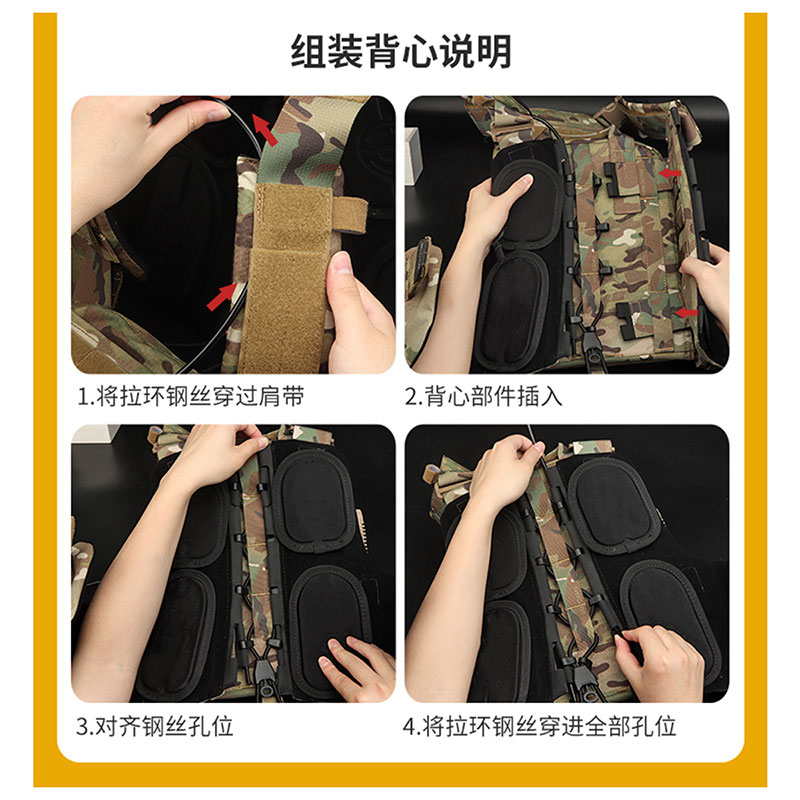 组装背心说明

1.将拉环钢丝穿过肩带

2.背心部件插入

3.对齐钢丝孔位

4.将拉环钢丝穿进全部孔位