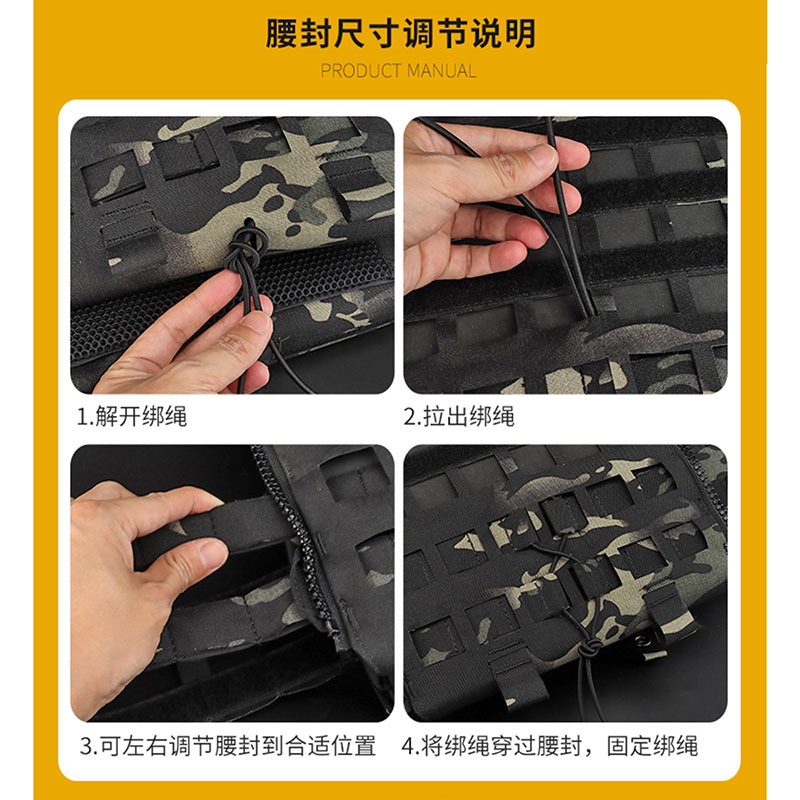 腰封尺寸调节说明
PRODUCT MANUAL

1.解开绑绳

2.拉出绑绳

3.可左右调节腰封到合适位置

4.将绑绳穿过腰封，固定绑绳