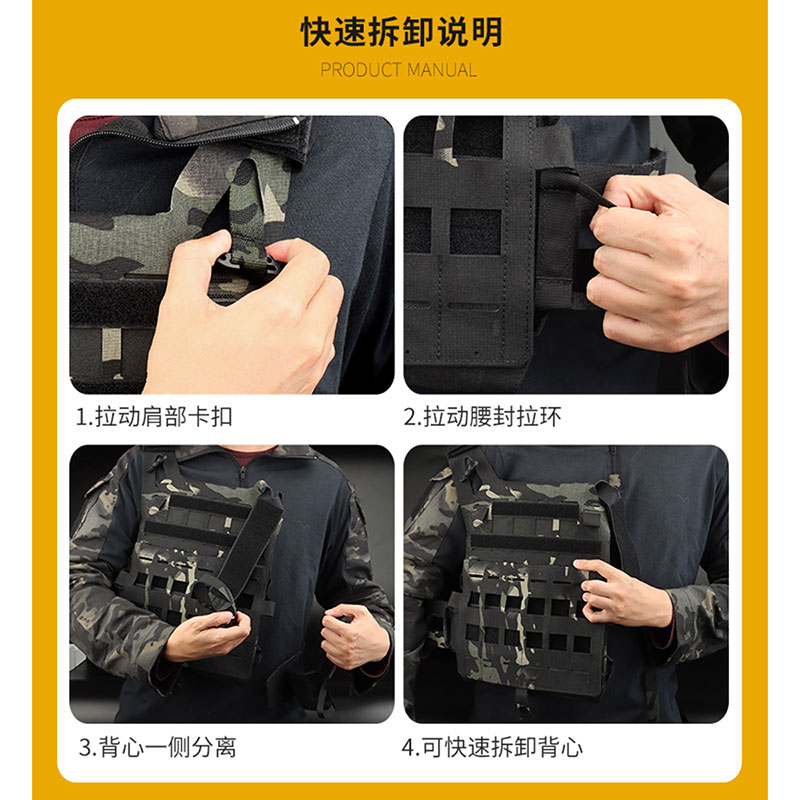 快速拆卸说明

PRODUCT MANUAL

1.拉动肩部卡扣

2.拉动腰封拉环

3.背心一侧分离

4.可快速拆卸背心