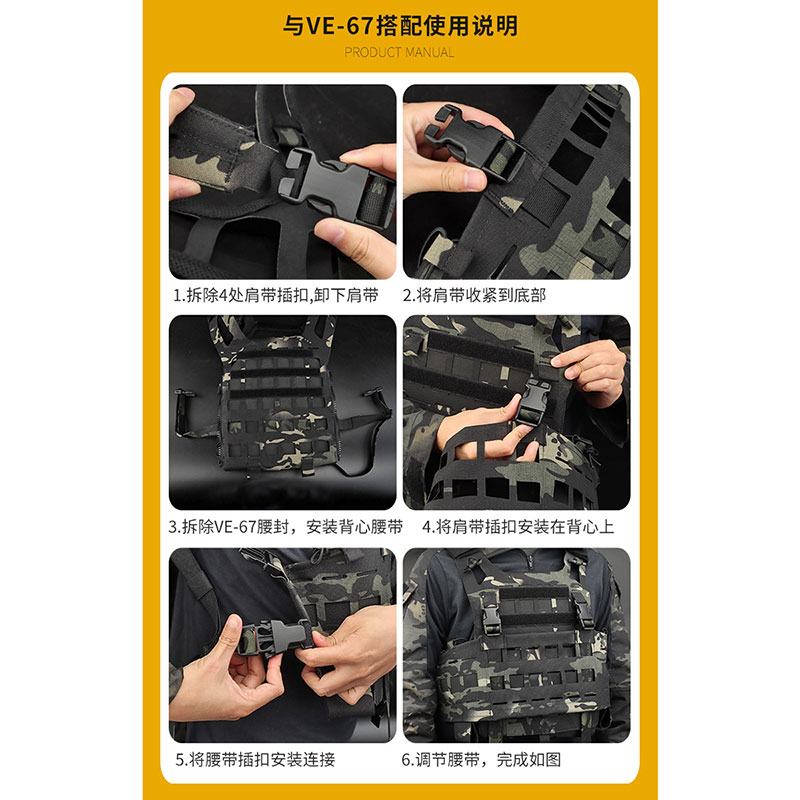 与VE-67搭配使用说明

PRODUCT MANUAL

1.拆除4处肩带插扣,卸下肩带

2.将肩带收紧到底部

3.拆除VE-67腰封，安装背心腰带

4.将肩带插扣安装在背心上

5.将腰带插扣安装连接

6.调节腰带，完成如图