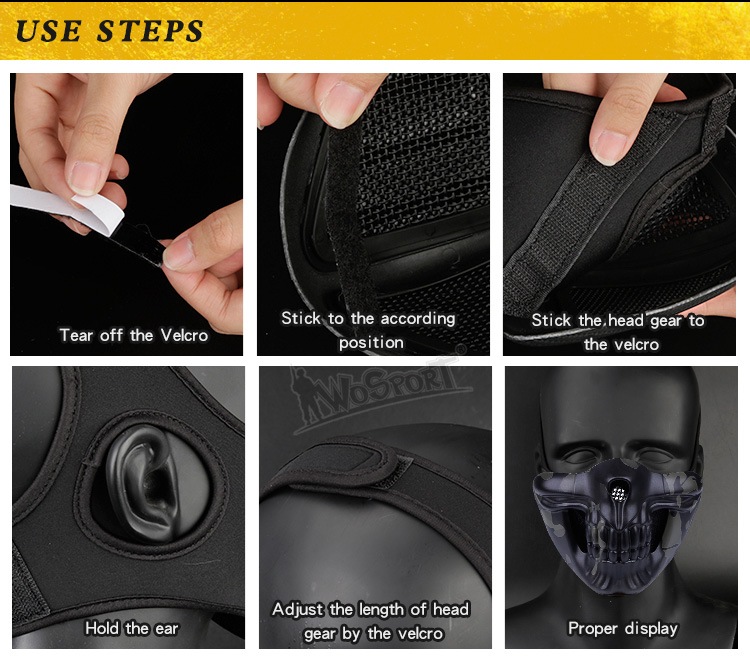 USE STEPS

Tear off the Velcro

Stick to the according position

Stick the head gear to the velcro

WoSporT

Hold the ear

Adjust the length of head gear by the velcro

Proper display