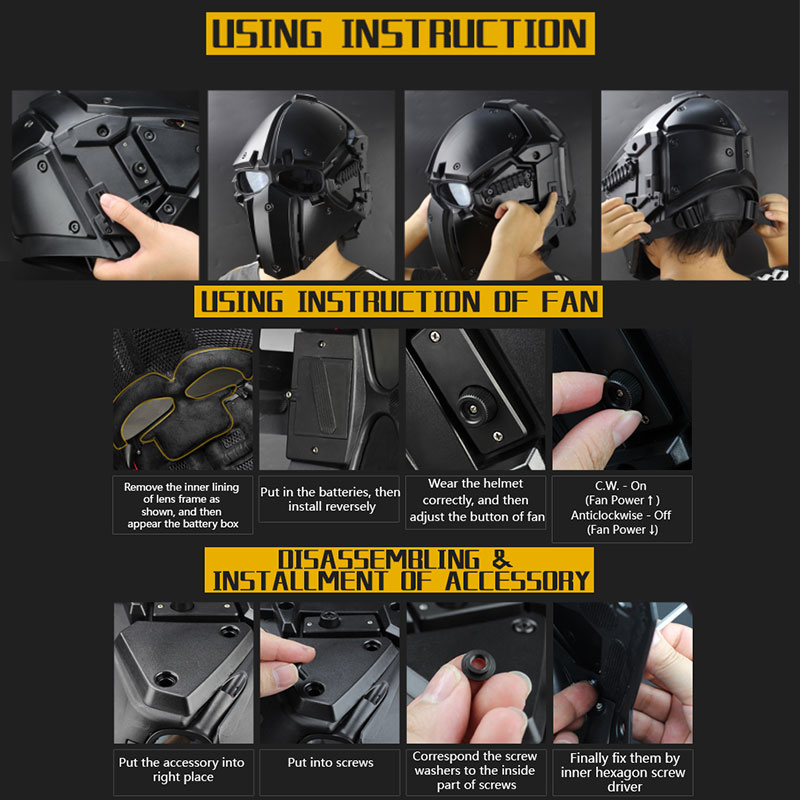 USING INSTRUCTION

USING INSTRUCTION OF FAN

Remove the inner lining of lens frame as shown, and then appear the battery box

Put in the batteries, then install reversely

Wear the helmet correctly, and then adjust the button of fan

C.W. - On (Fan Power ↑) Anticlockwise - Off (Fan Power ↓)

DISASSEMBLING & INSTALLMENT OF ACCESSORY

Put the accessory into right place

Put into screws

Correspond the screw washers to the inside part of screws

Finally fix them by inner hexagon screw driver