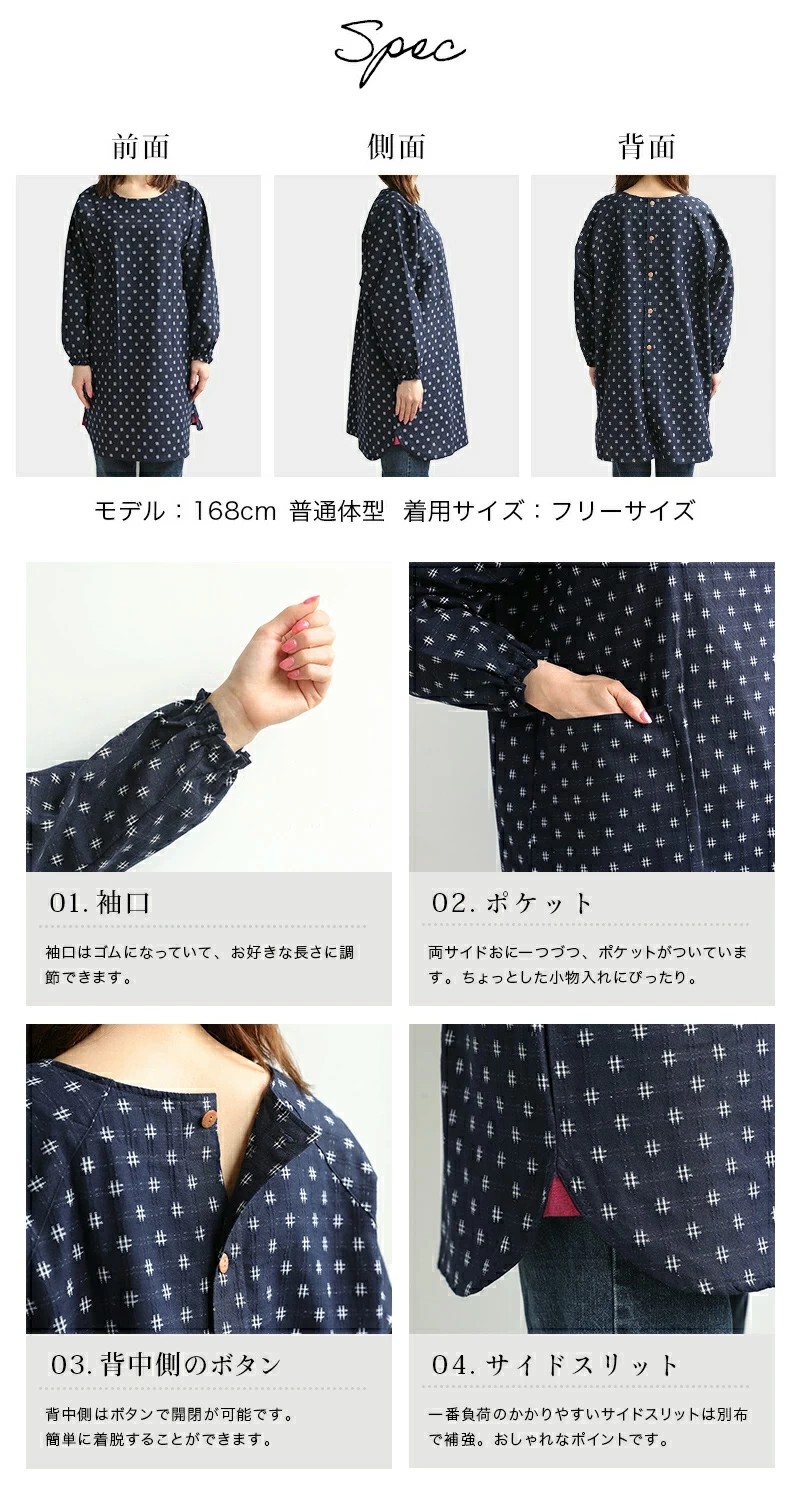 Spec

前面

側面

背面

モデル：168cm 普通体型 着用サイズ：フリーサイズ

01. 袖口

袖口はゴムになっていて、お好きな長さに調節できます。

02. ポケット

両サイドおに一つづつ、ポケットがついています。ちょっとした小物入れにぴったり。

03. 背中側のボタン

背中側はボタンで開閉が可能です。簡単に着脱することができます。

04. サイドスリット

一番負荷のかかりやすいサイドスリットは別布で補強。おしゃれなポイントです。