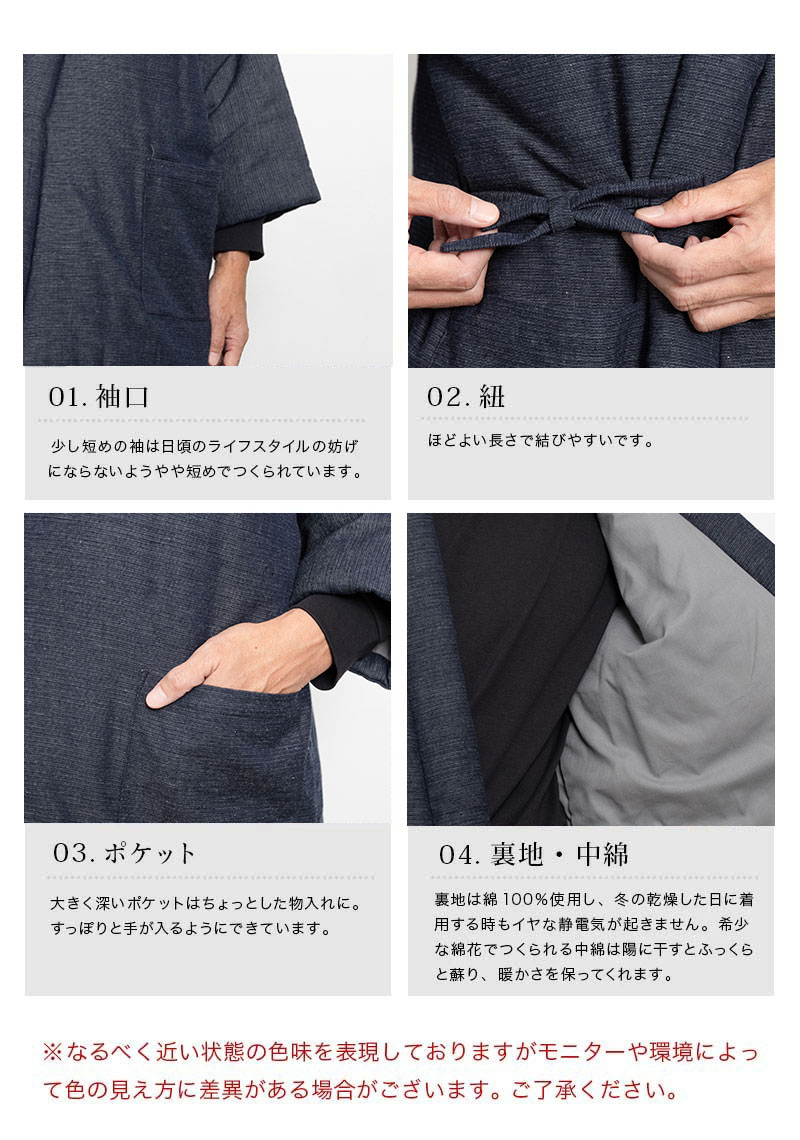 01. 袖口

少し短めの袖は日頃のライフスタイルの妨げにならないようやや短めでつくられています。

02. 紐

ほどよい長さで結びやすいです。

03. ポケット

大きく深いポケットはちょっとした物入れに。すっぽりと手が入るようにできています。

04. 裏地・中綿

裏地は綿100%使用し、冬の乾燥した日に着用する時もイヤな静電気が起きません。希少な綿花でつくられる中綿は陽に干すとふっくらと蘇り、暖かさを保ってくれます。

※なるべく近い状態の色味を表現しておりますがモニターや環境によって色の見え方に差異がある場合がございます。ご了承ください。