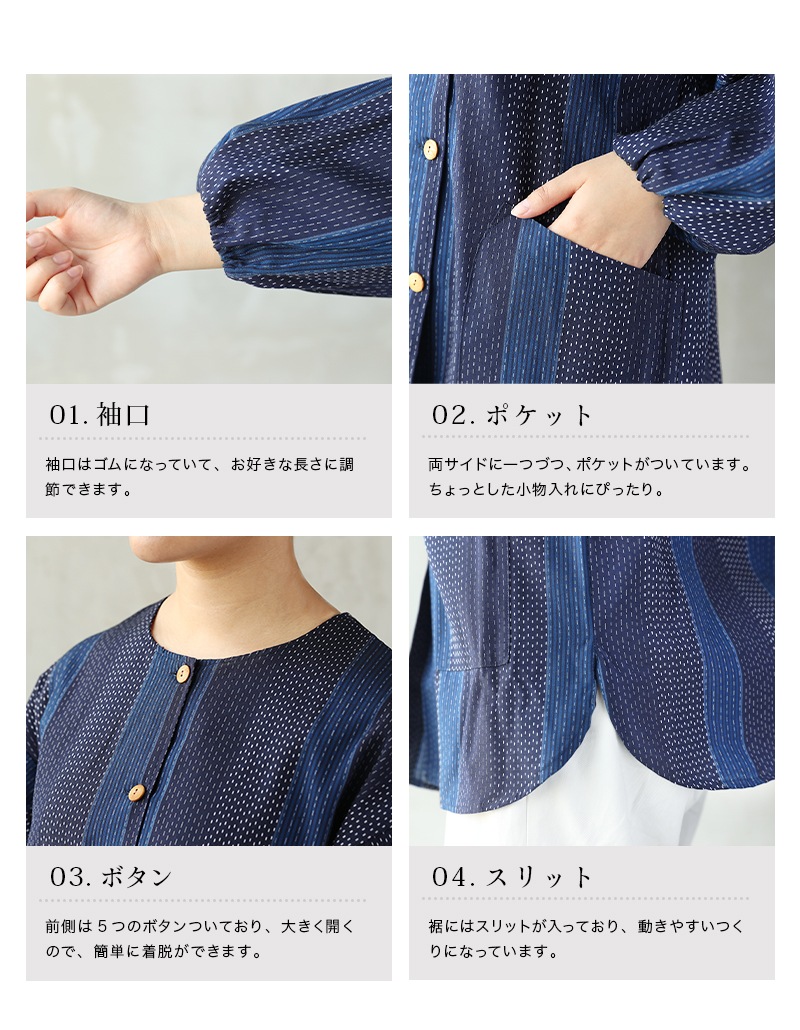 01. 袖口

袖口はゴムになっていて、お好きな長さに調節できます。

02. ポケット

両サイドに一つづつ、ポケットがついています。ちょっとした小物入れにぴったり。

03. ボタン

前側は５つのボタンついており、大きく開くので、簡単に着脱ができます。

04. スリット

裾にはスリットが入っており、動きやすいつくりになっています。