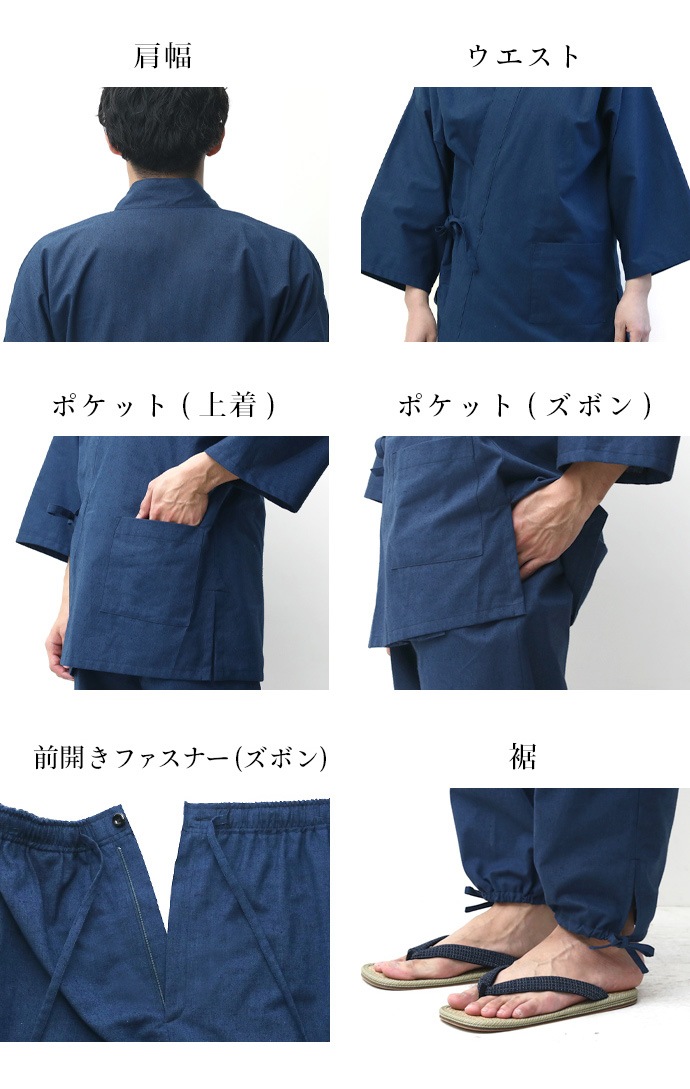 肩幅

ウエスト

ポケット(上着)

ポケット(ズボン)

前開きファスナー(ズボン)

裾