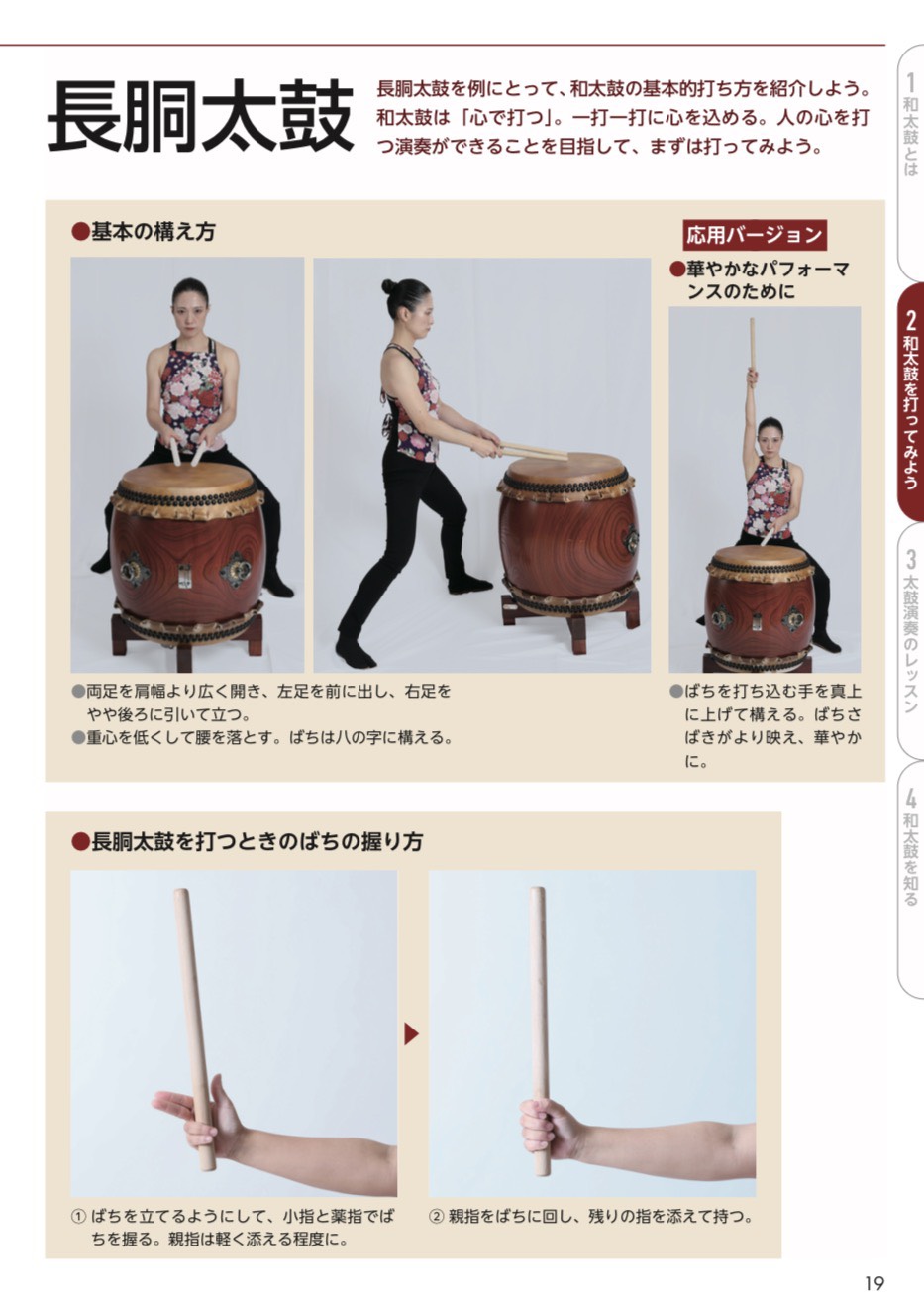 長胴太鼓

長胴太鼓を例にとって、和太鼓の基本的打ち方を紹介しよう。和太鼓は「心で打つ」。一打一打に心を込める。人の心を打つ演奏ができることを目指して、まずは打ってみよう。

●基本の構え方

●両足を肩幅より広く開き、左足を前に出し、右足をやや後ろに引いて立つ。
●重心を低くして腰を落とす。ばちは八の字に構える。

応用バージョン

●華やかなパフォーマンスのために

●ばちを打ち込む手を真上に上げて構える。ばちさばきがより映え、華やかに。

●長胴太鼓を打つときのばちの握り方

① ばちを立てるようにして、小指と薬指でばちを握る。親指は軽く添える程度に。

② 親指をばちに回し、残りの指を添えて持つ。

1 和太鼓とは
2 和太鼓を打ってみよう
3 太鼓演奏のレッスン
4 和太鼓を知る

19