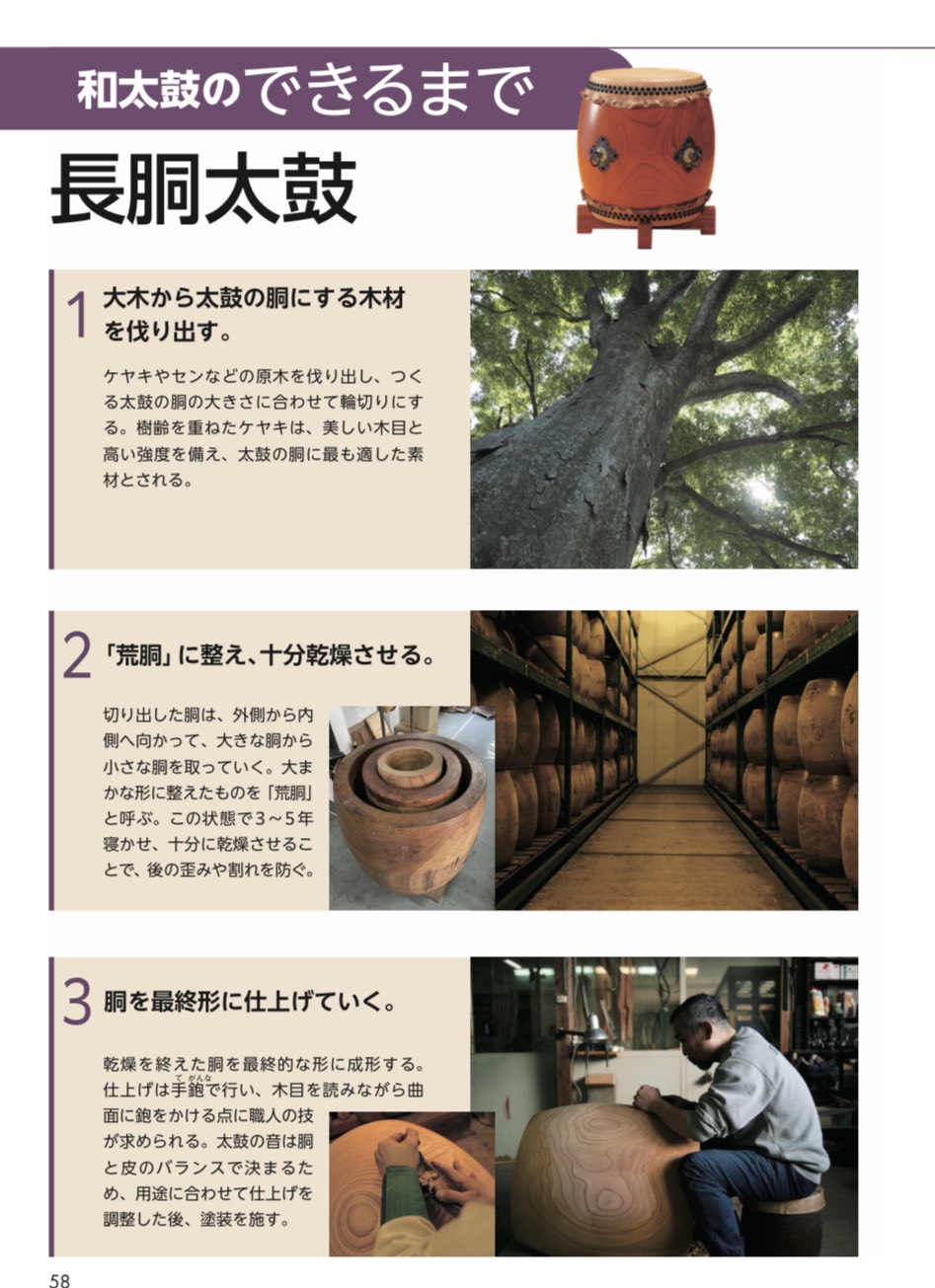 和太鼓のできるまで

長胴太鼓

1 大木から太鼓の胴にする木材を伐り出す。

ケヤキやセンなどの原木を伐り出し、つくる太鼓の胴の大きさに合わせて輪切りにする。樹齢を重ねたケヤキは、美しい木目と高い強度を備え、太鼓の胴に最も適した素材とされる。

2 「荒胴」に整え、十分乾燥させる。

切り出した胴は、外側から内側へ向かって、大きな胴から小さな胴を取っていく。大まかな形に整えたものを「荒胴」と呼ぶ。この状態で3～5年寝かせ、十分に乾燥させることで、後の歪みや割れを防ぐ。

3 胴を最終形に仕上げていく。

乾燥を終えた胴を最終的な形に成形する。仕上げは手鉋(てがんな)で行い、木目を読みながら曲面に鉋をかける点に職人の技が求められる。太鼓の音は胴と皮のバランスで決まるため、用途に合わせて仕上げを調整した後、塗装を施す。

58