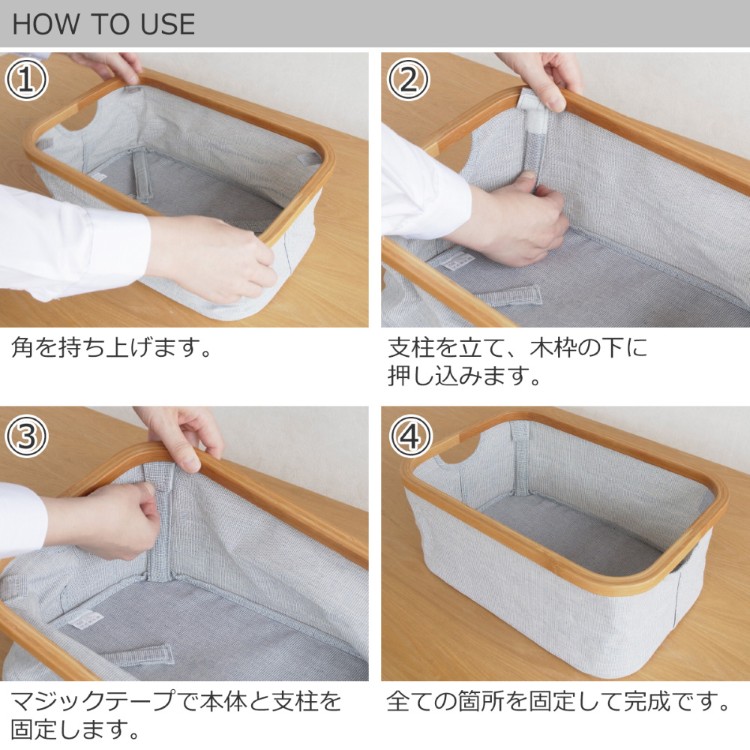 HOW TO USE

①

角を持ち上げます。

②

支柱を立て、木枠の下に押し込みます。

③

マジックテープで本体と支柱を固定します。

④

全ての箇所を固定して完成です。