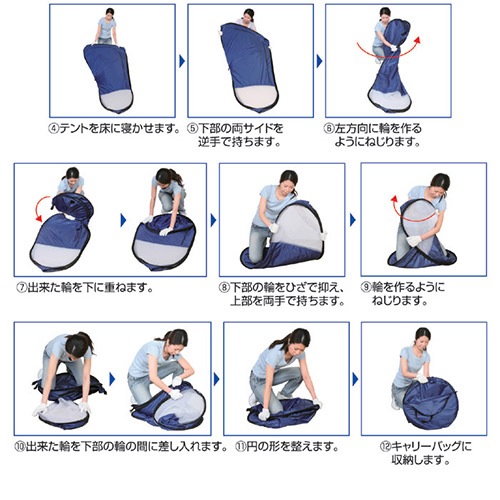 ④テントを床に寝かせます。

⑤下部の両サイドを逆手で持ちます。

⑥左方向に輪を作るようにねじります。

⑦出来た輪を下に重ねます。

⑧下部の輪をひざで抑え、上部を両手で持ちます。

⑨輪を作るようにねじります。

⑩出来た輪を下部の輪の間に差し入れます。

⑪円の形を整えます。

⑫キャリーバッグに収納します。