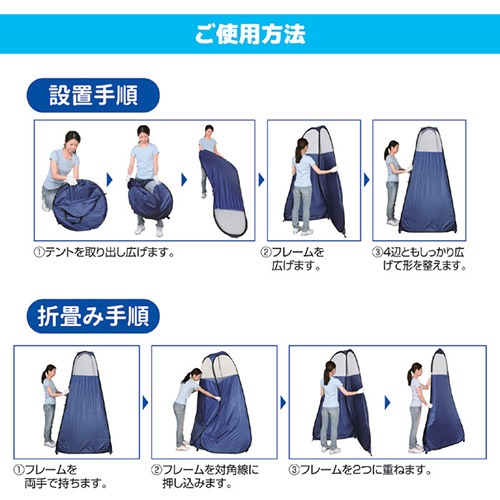 ご使用方法

設置手順

①テントを取り出し広げます。

②フレームを広げます。

③4辺ともしっかり広げて形を整えます。

折畳み手順

①フレームを両手で持ちます。

②フレームを対角線に押し込みます。

③フレームを2つに重ねます。